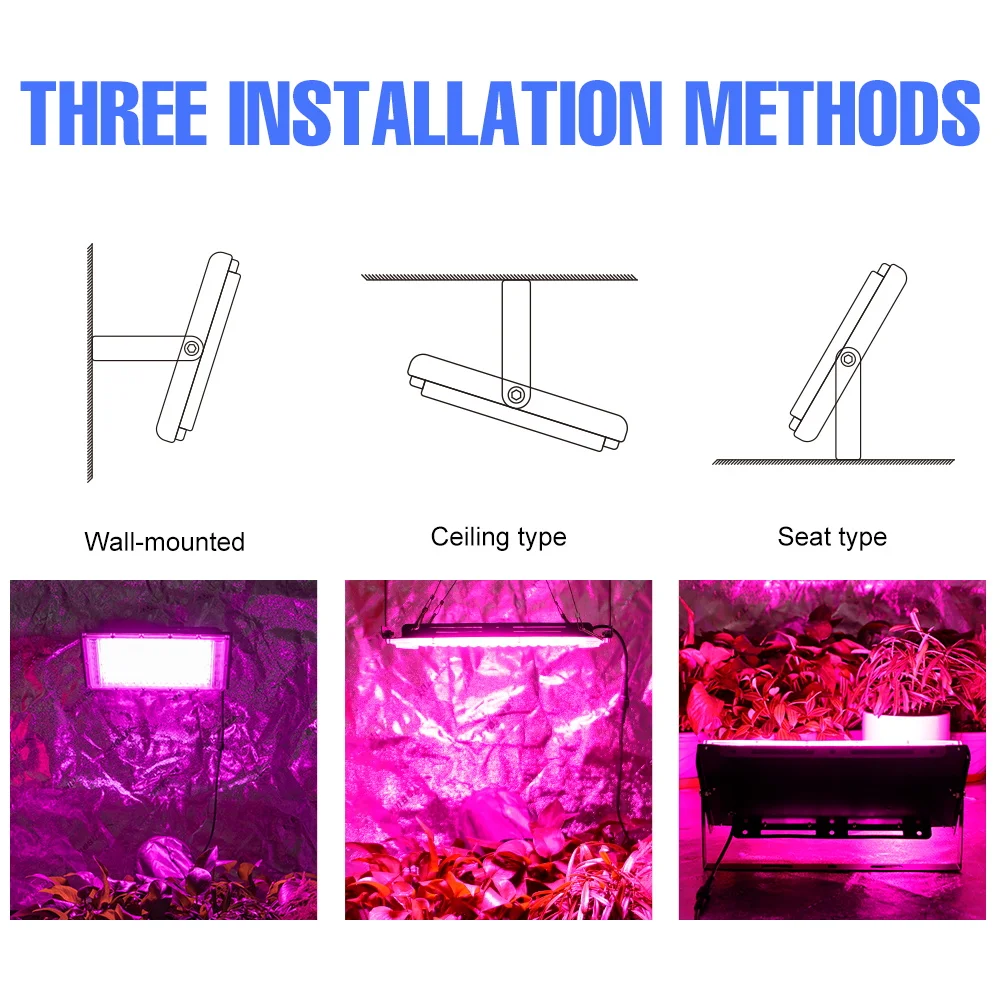 THREE INSTALLATION METHODS

Wall-mounted

Ceiling type

Seat type