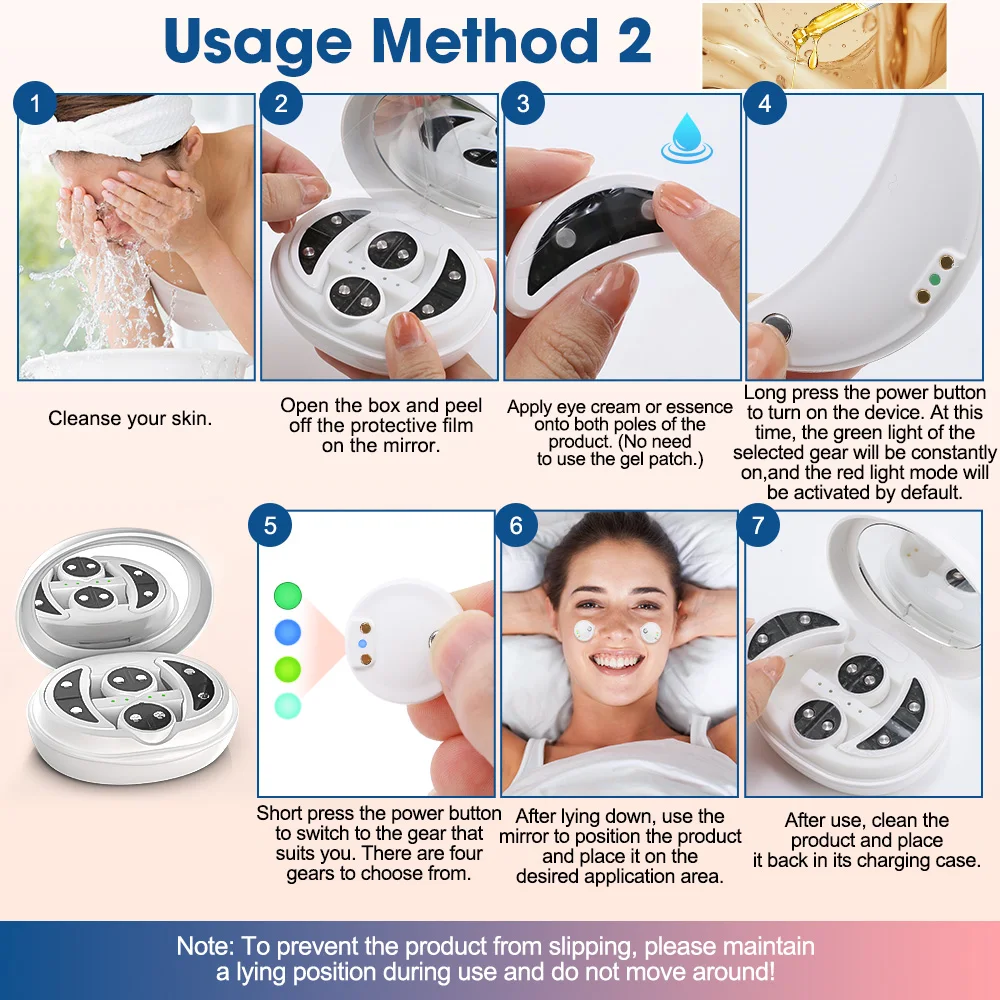 Usage Method 2

1

Cleanse your skin.

2

Open the box and peel off the protective film on the mirror.

3

Apply eye cream or essence onto both poles of the product. (No need to use the gel patch.)

4

Long press the power button to turn on the device. At this time, the green light of the selected gear will be constantly on,and the red light mode will be activated by default.

5

Short press the power button to switch to the gear that suits you. There are four gears to choose from.

6

After lying down, use the mirror to position the product and place it on the desired application area.

7

After use, clean the product and place it back in its charging case.

Note: To prevent the product from slipping, please maintain a lying position during use and do not move around!