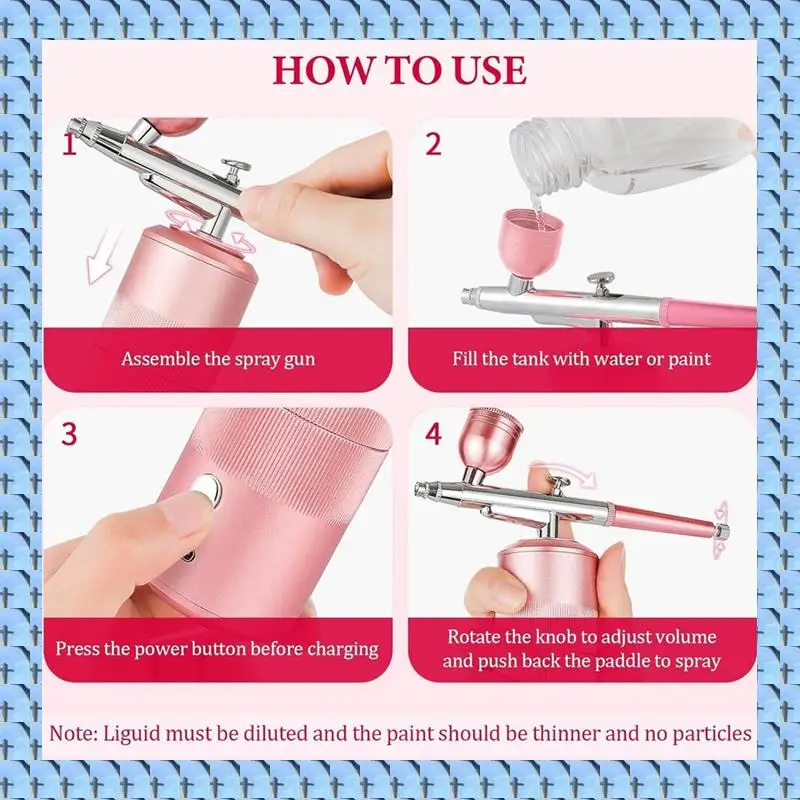 HOW TO USE

1

Assemble the spray gun

2

Fill the tank with water or paint

3

Press the power button before charging

4

Rotate the knob to adjust volume and push back the paddle to spray

Note: Liguid must be diluted and the paint should be thinner and no particles