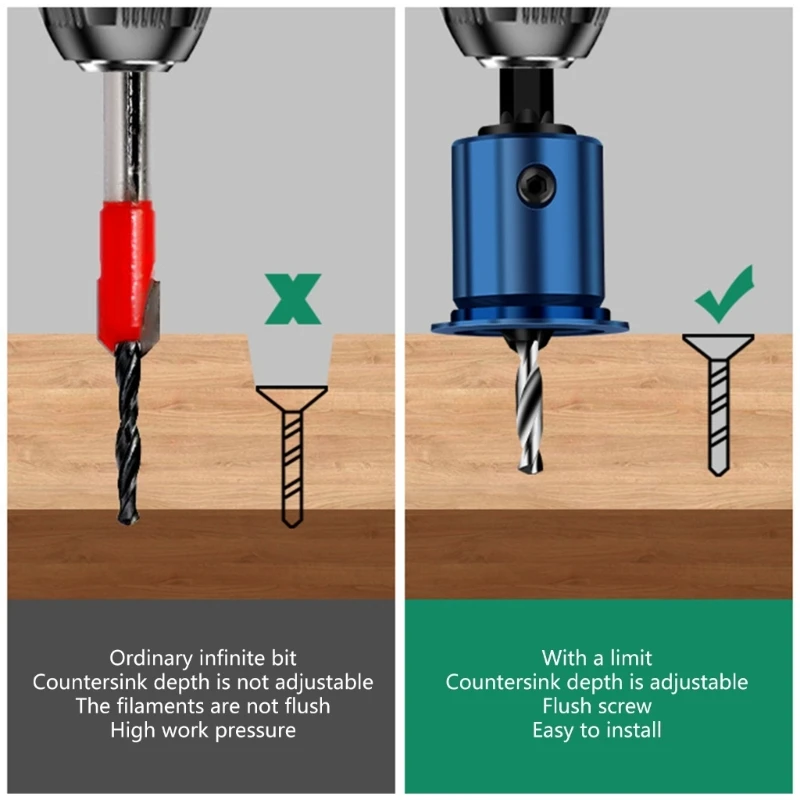 Ordinary infinite bit
Countersink depth is not adjustable
The filaments are not flush
High work pressure

With a limit
Countersink depth is adjustable
Flush screw
Easy to install