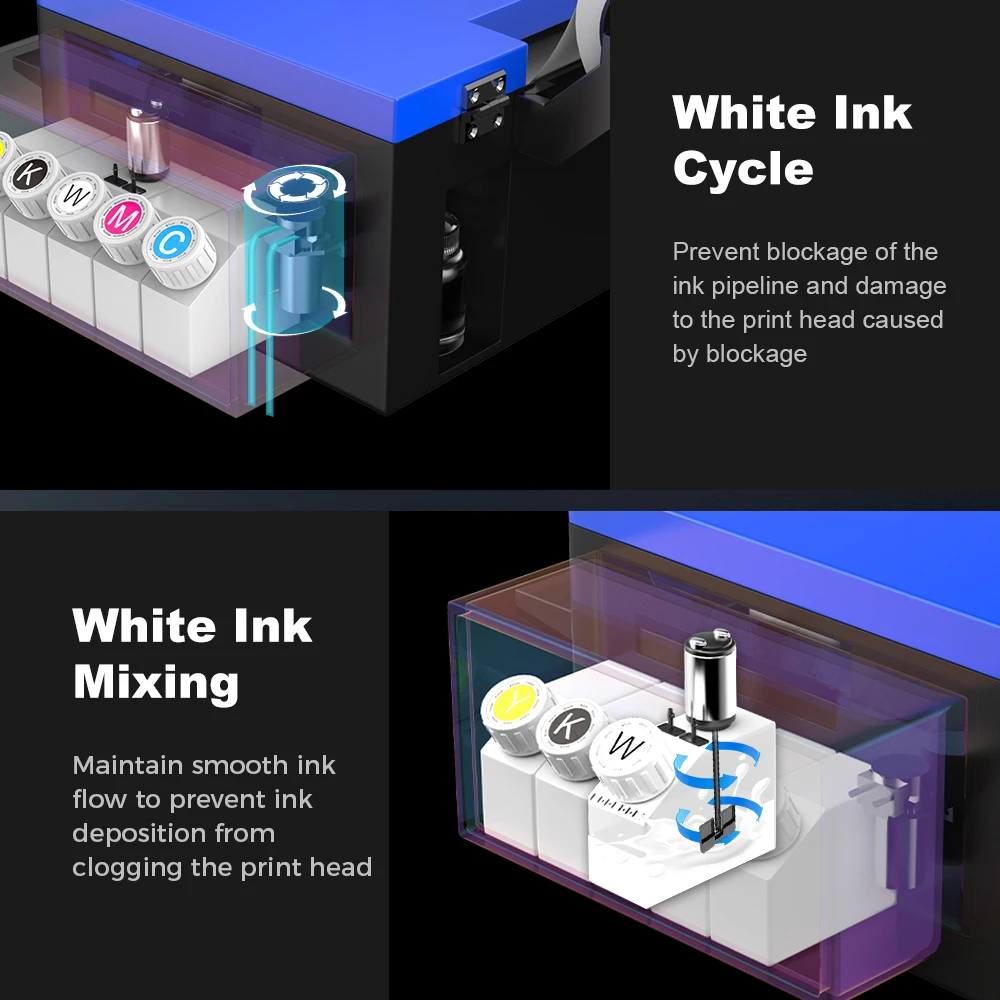 K
W
M
C

White Ink Cycle

Prevent blockage of the ink pipeline and damage to the print head caused by blockage

White Ink Mixing

Maintain smooth ink flow to prevent ink deposition from clogging the print head

Y
K
W