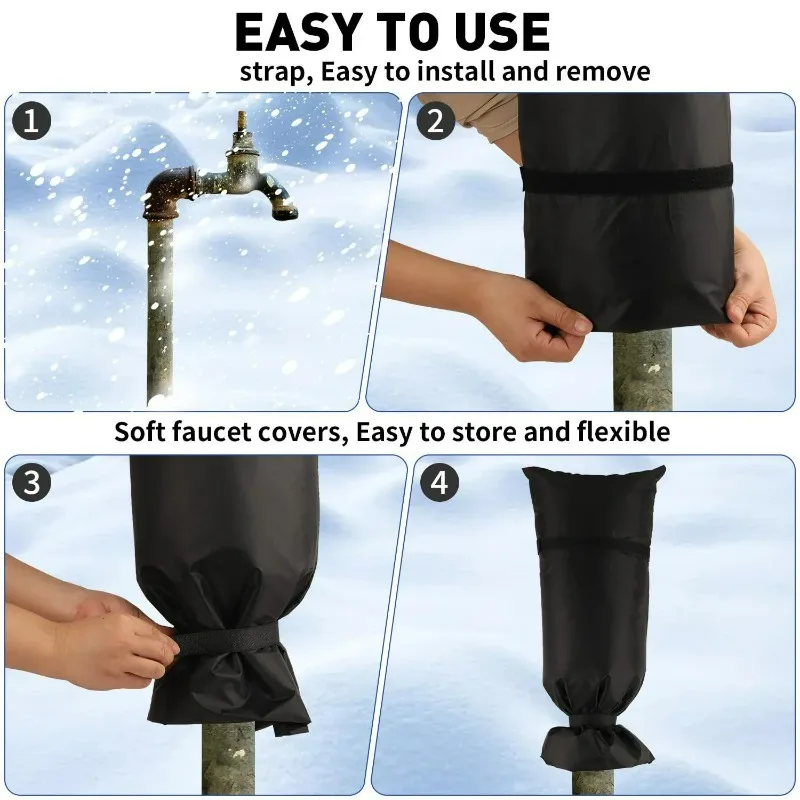 EASY TO USE

strap, Easy to install and remove

1

2

Soft faucet covers, Easy to store and flexible

3

4