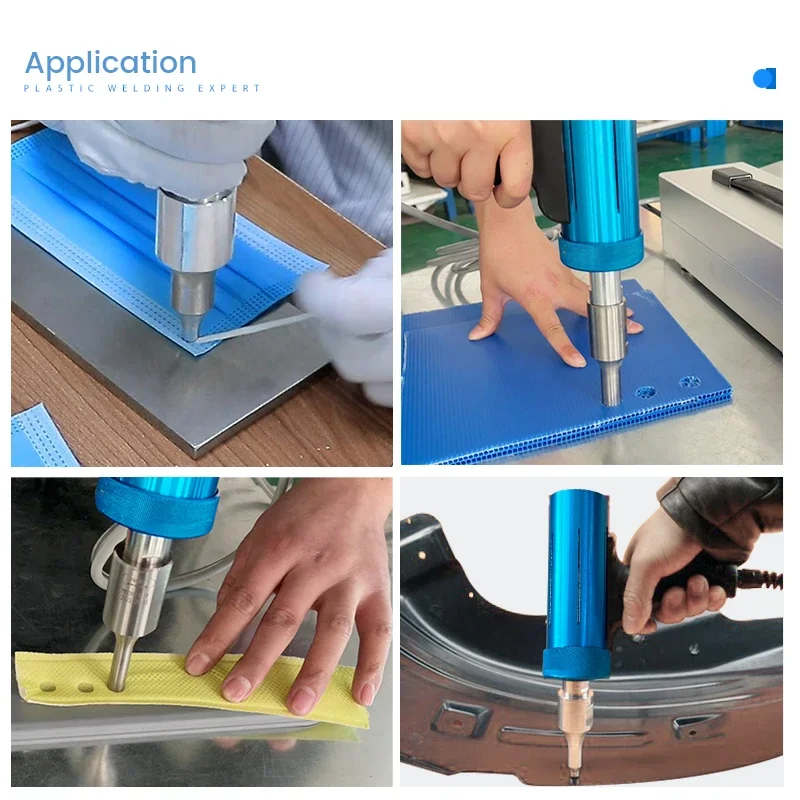 Application
PLASTIC WELDING EXPERT