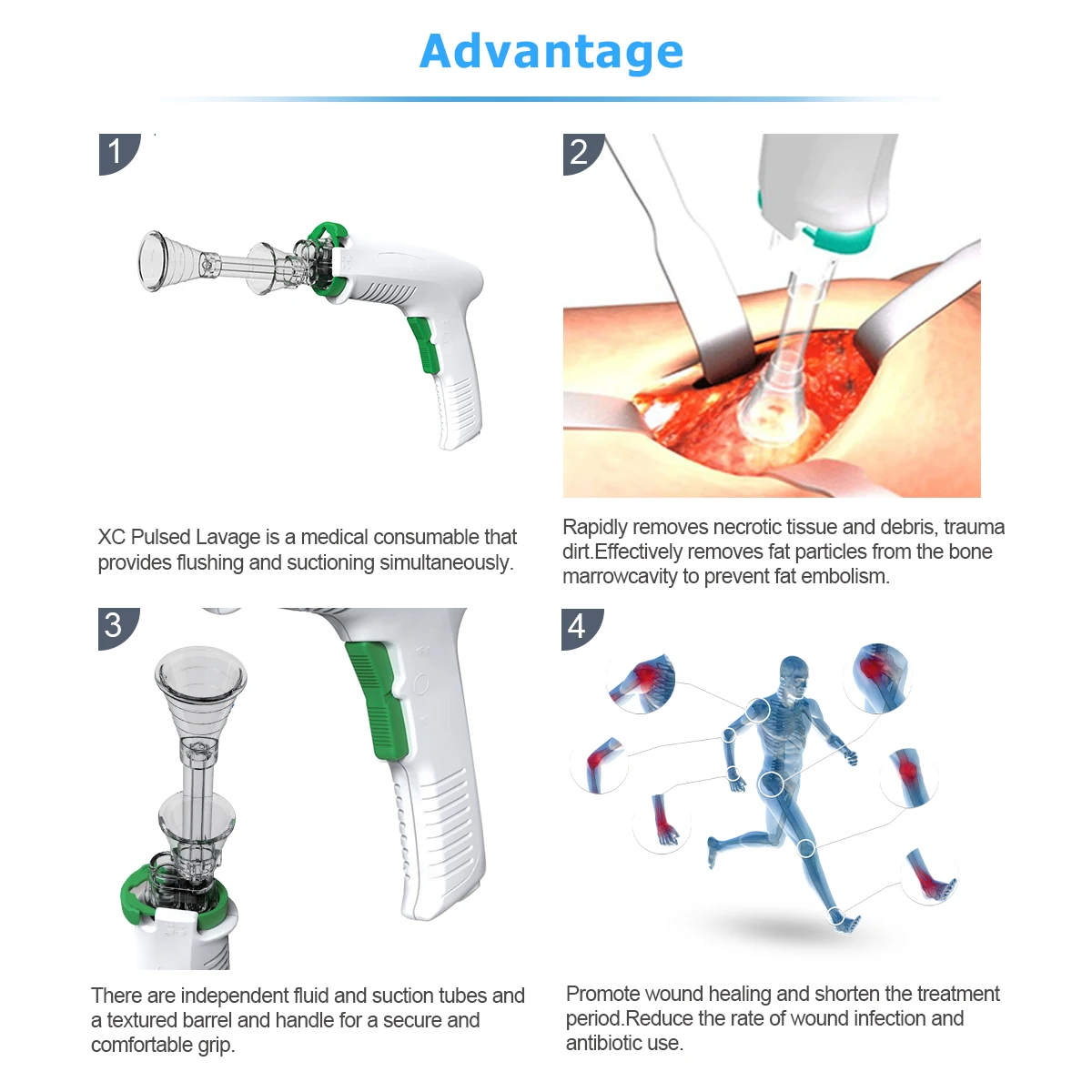 Advantage

1

XC Pulsed Lavage is a medical consumable that provides flushing and suctioning simultaneously.

2

Rapidly removes necrotic tissue and debris, trauma dirt.Effectively removes fat particles from the bone marrowcavity to prevent fat embolism.

3

There are independent fluid and suction tubes and a textured barrel and handle for a secure and comfortable grip.

4

Promote wound healing and shorten the treatment period.Reduce the rate of wound infection and antibiotic use.