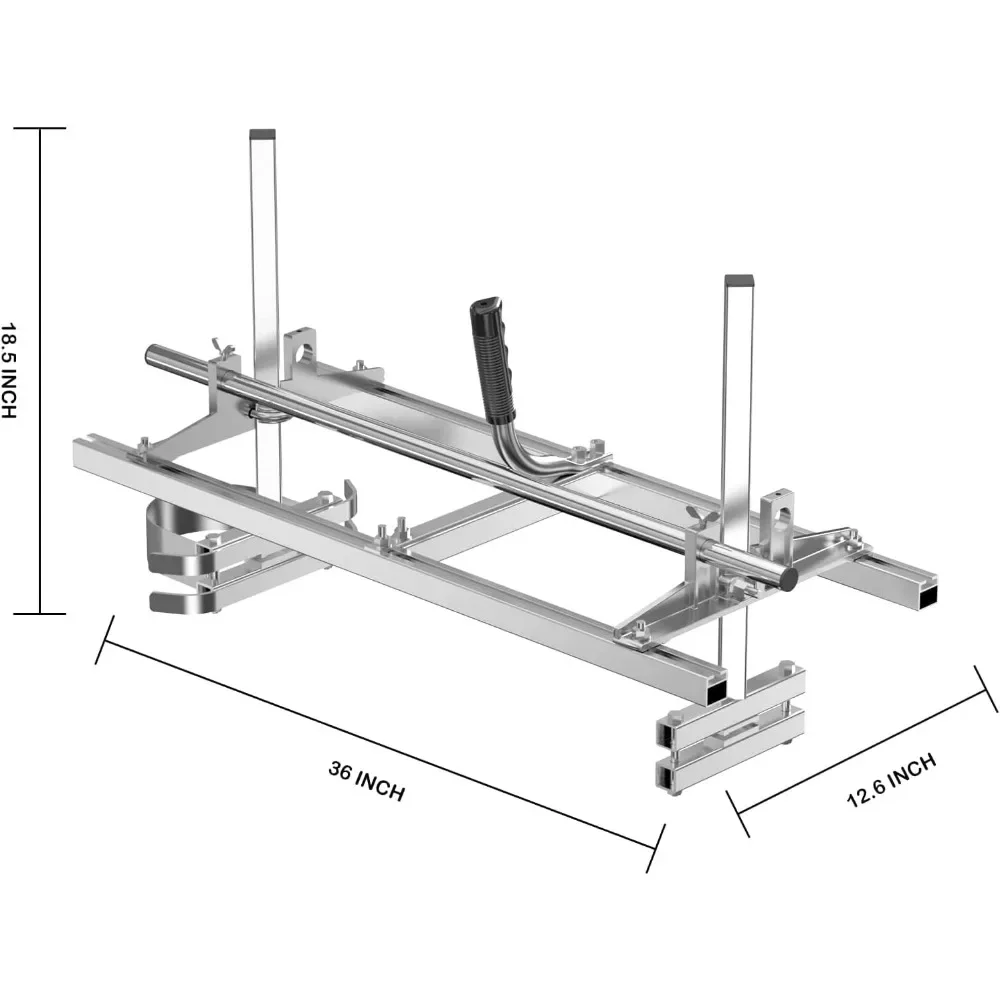 18.5 INCH

36 INCH

12.6 INCH