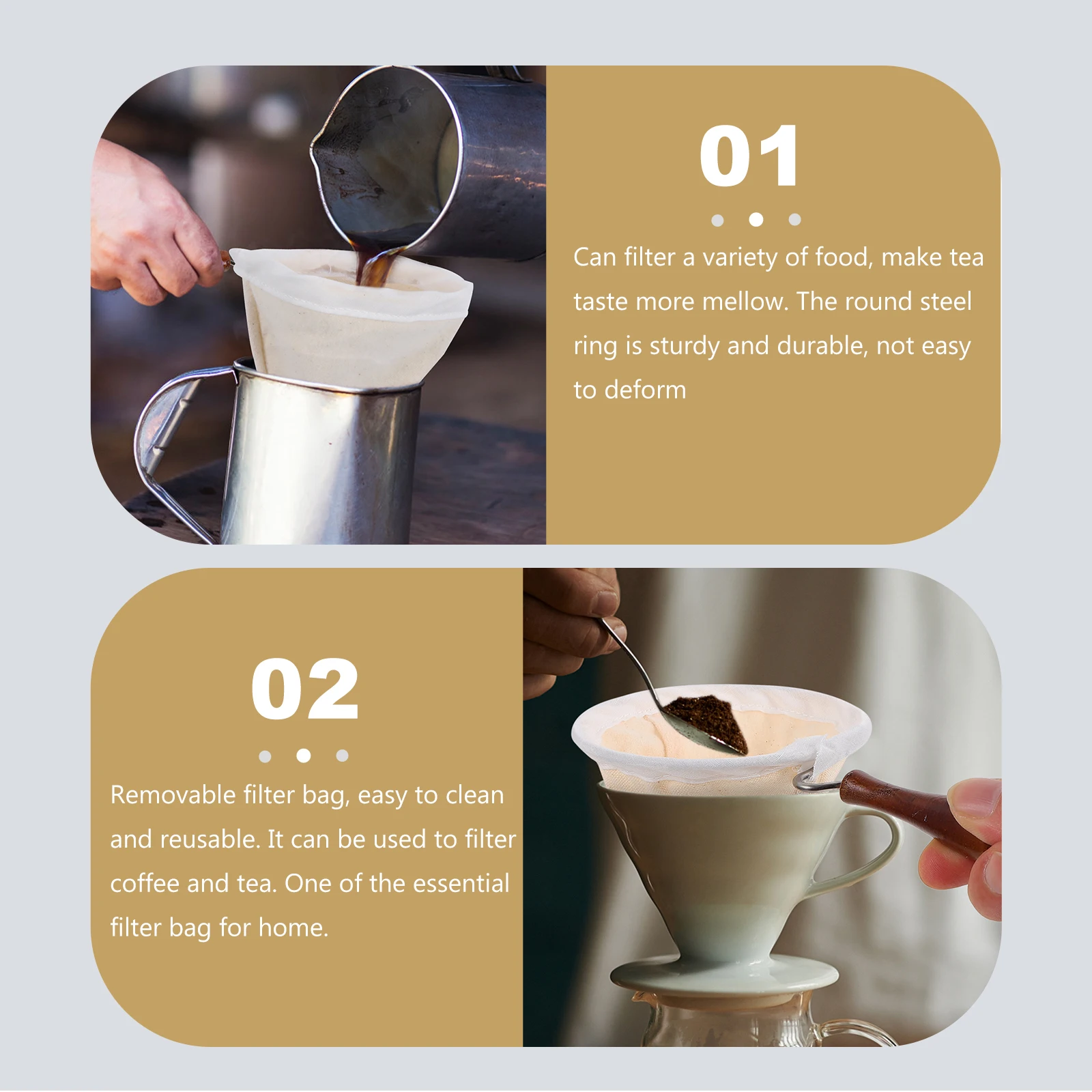 01

Can filter a variety of food, make tea taste more mellow. The round steel ring is sturdy and durable, not easy to deform

02

Removable filter bag, easy to clean and reusable. It can be used to filter coffee and tea. One of the essential filter bag for home.