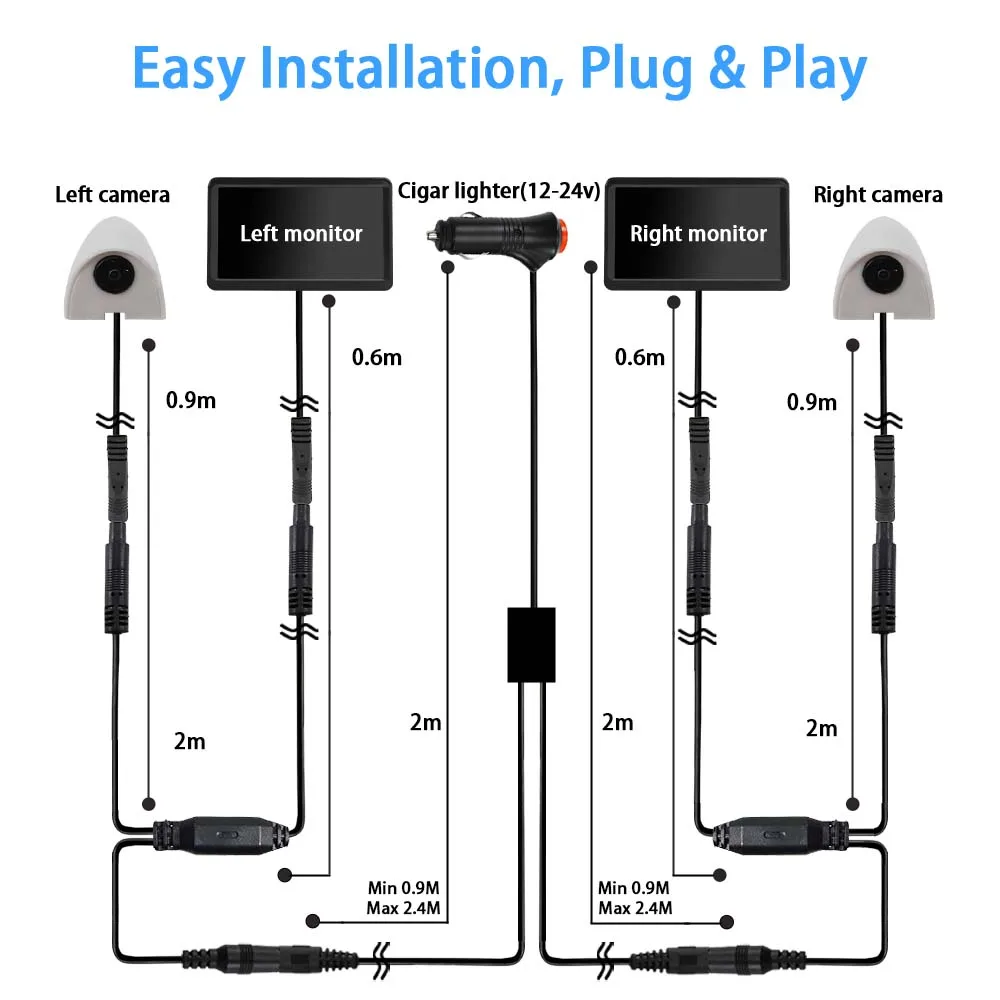 Easy Installation, Plug & Play

Left camera

Left monitor

Cigar lighter(12-24v)

Right monitor

Right camera

0.9m

0.6m

0.6m

0.9m

2m

2m

2m

2m

Min 0.9M
Max 2.4M

Min 0.9M
Max 2.4M