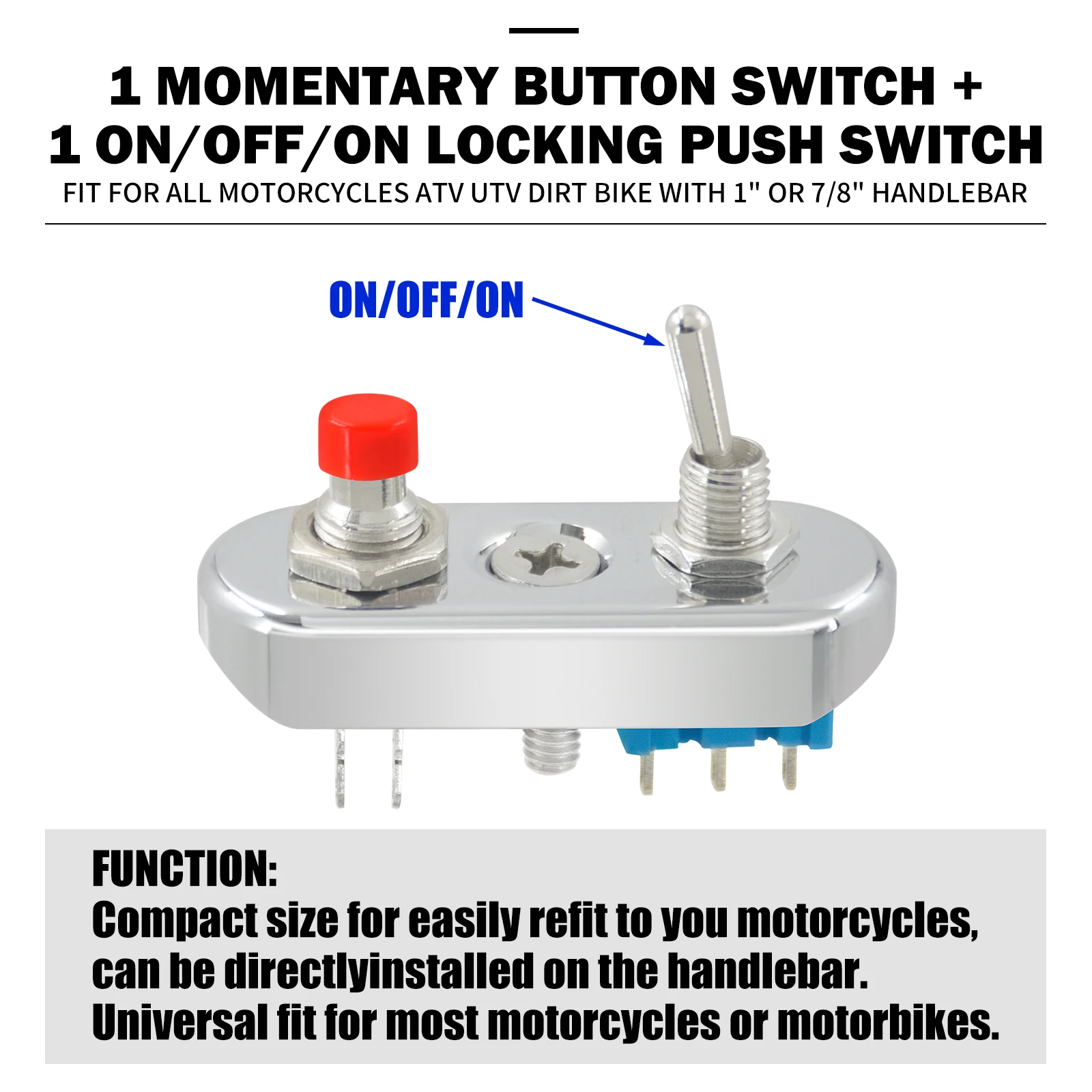 1 MOMENTARY BUTTON SWITCH +
1 ON/OFF/ON LOCKING PUSH SWITCH
FIT FOR ALL MOTORCYCLES ATV UTV DIRT BIKE WITH 1" OR 7/8" HANDLEBAR

ON/OFF/ON

FUNCTION:
Compact size for easily refit to you motorcycles, can be directlyinstalled on the handlebar.
Universal fit for most motorcycles or motorbikes.