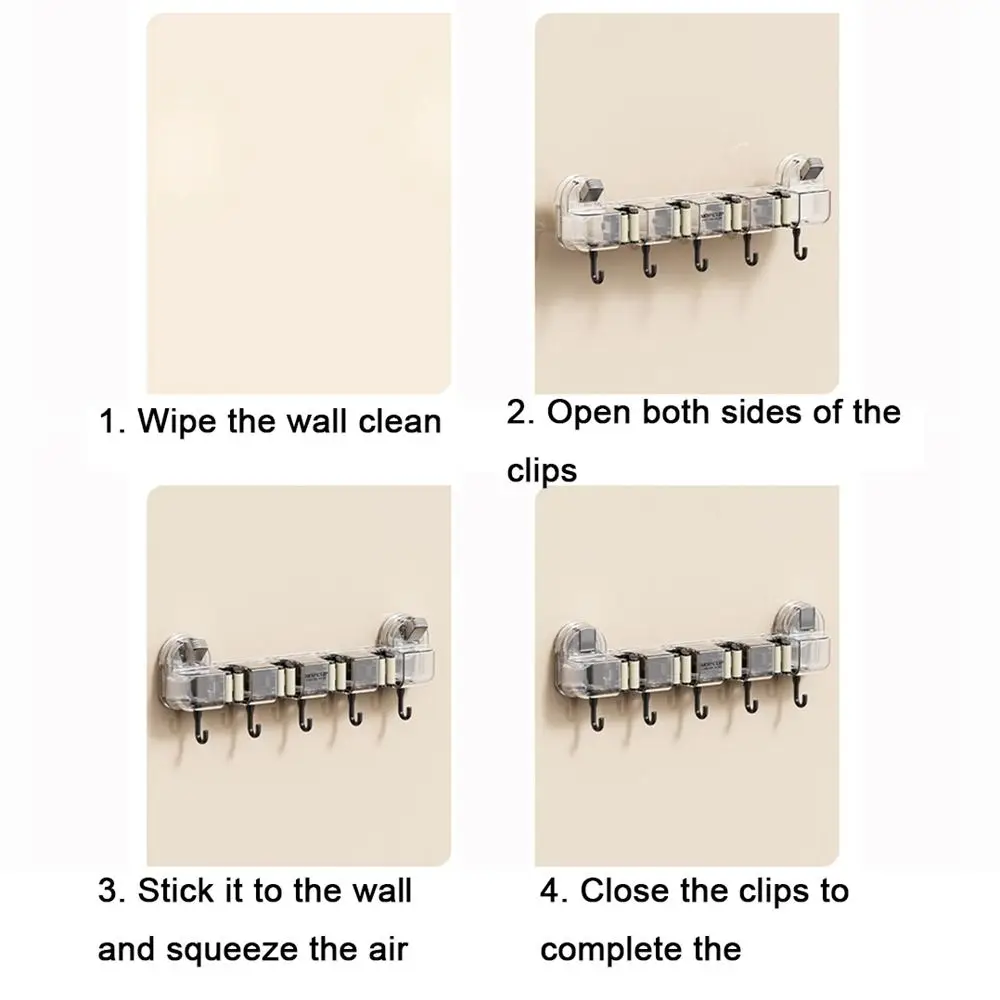 1. Wipe the wall clean

2. Open both sides of the clips

3. Stick it to the wall and squeeze the air

4. Close the clips to complete the