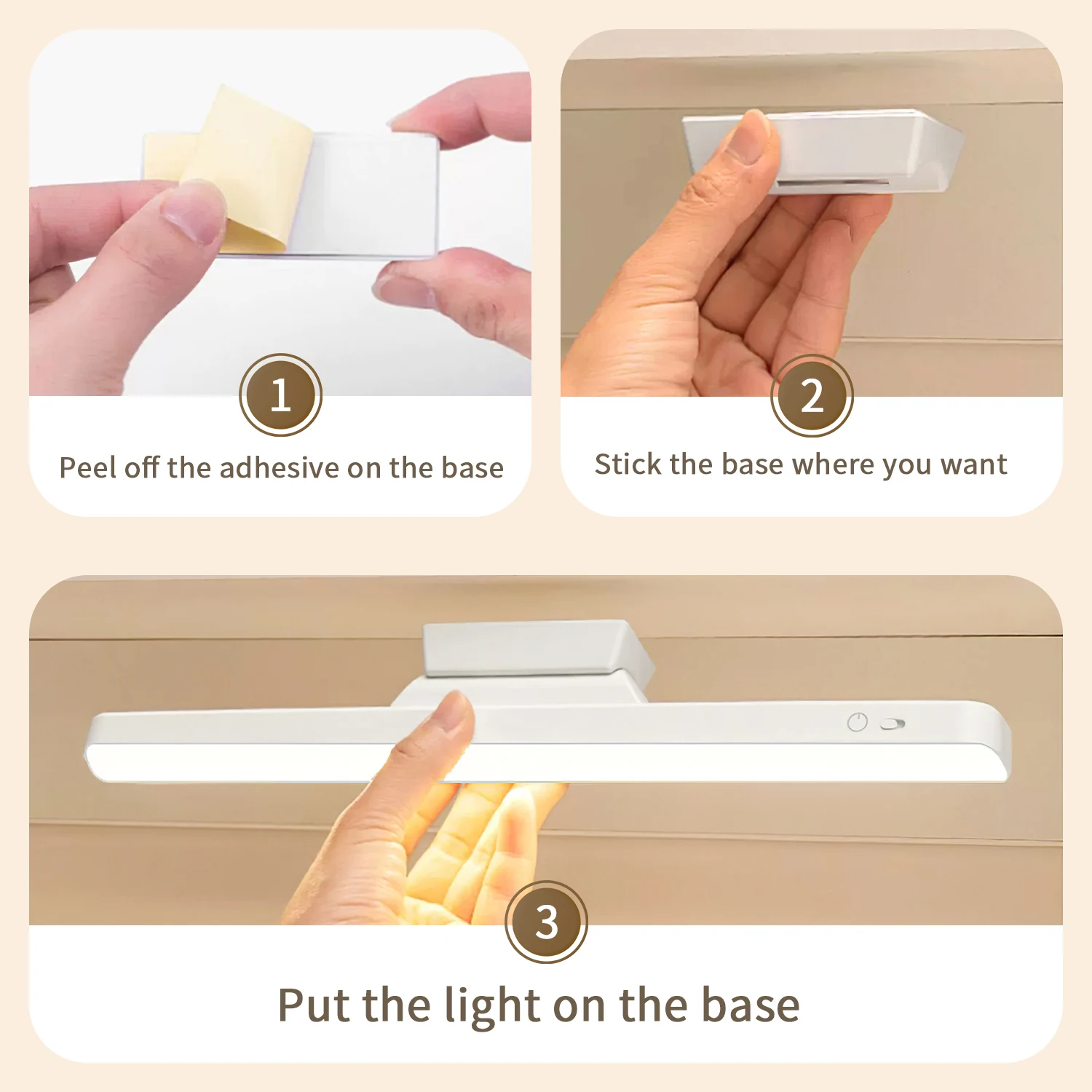 1

Peel off the adhesive on the base

2

Stick the base where you want

3

Put the light on the base