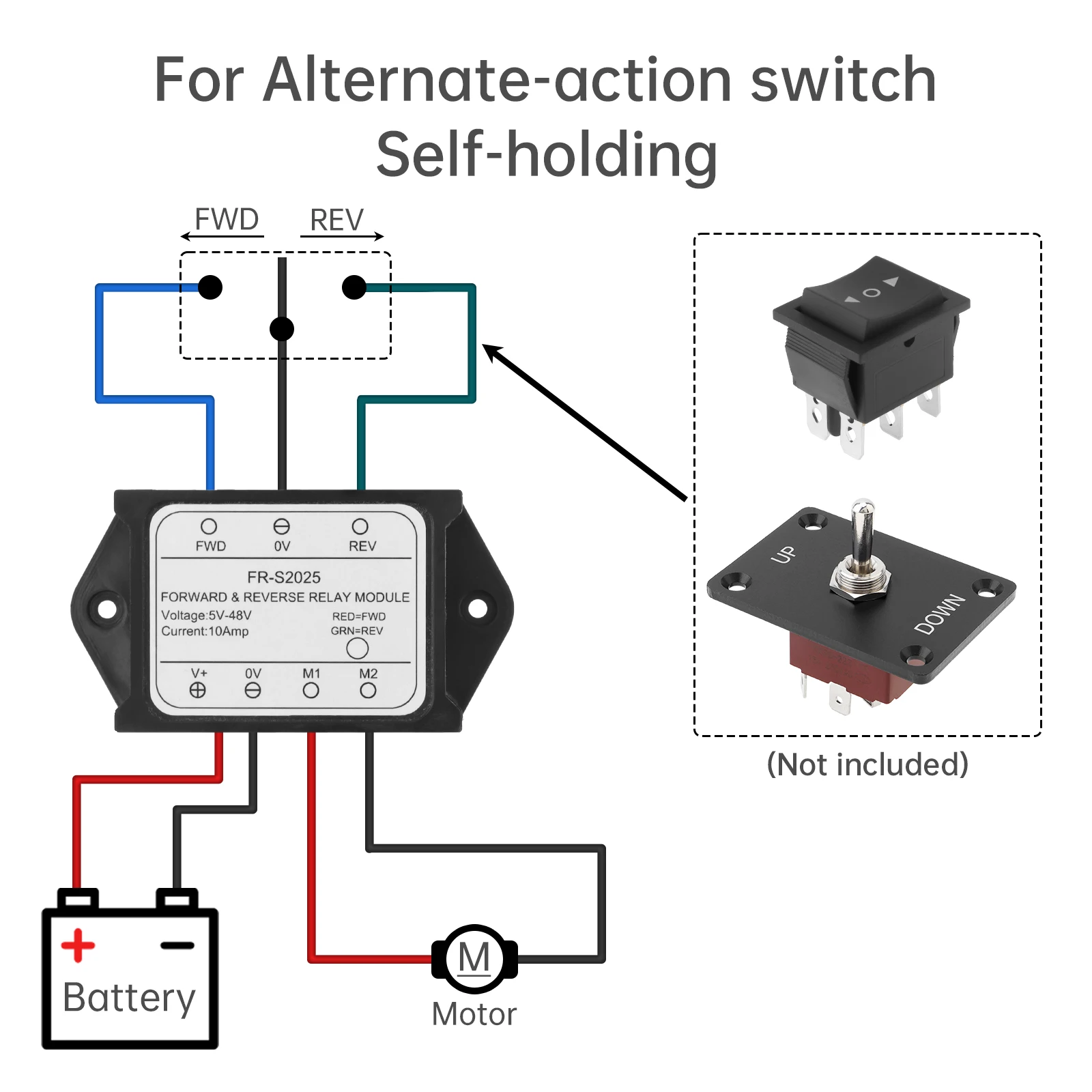 For Alternate-action switch
Self-holding

FWD REV

FWD 0V REV

FR-S2025
FORWARD & REVERSE RELAY MODULE
Voltage:5V-48V
Current:10Amp
RED=FWD
GRN=REV

V+ 0V M1 M2

UP
DOWN

(Not included)

Battery

M
Motor