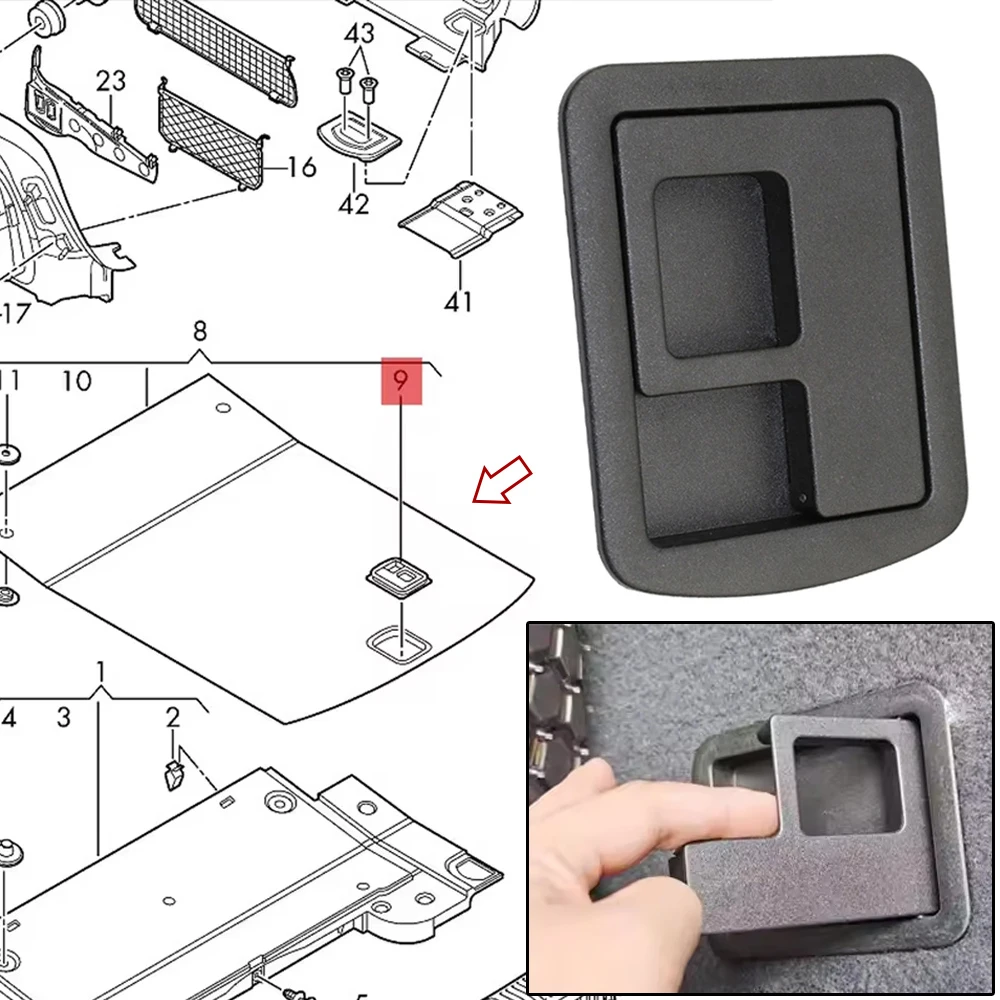 43
23
16
42
41
-17
8
11
10
9
1
4
3
2
5