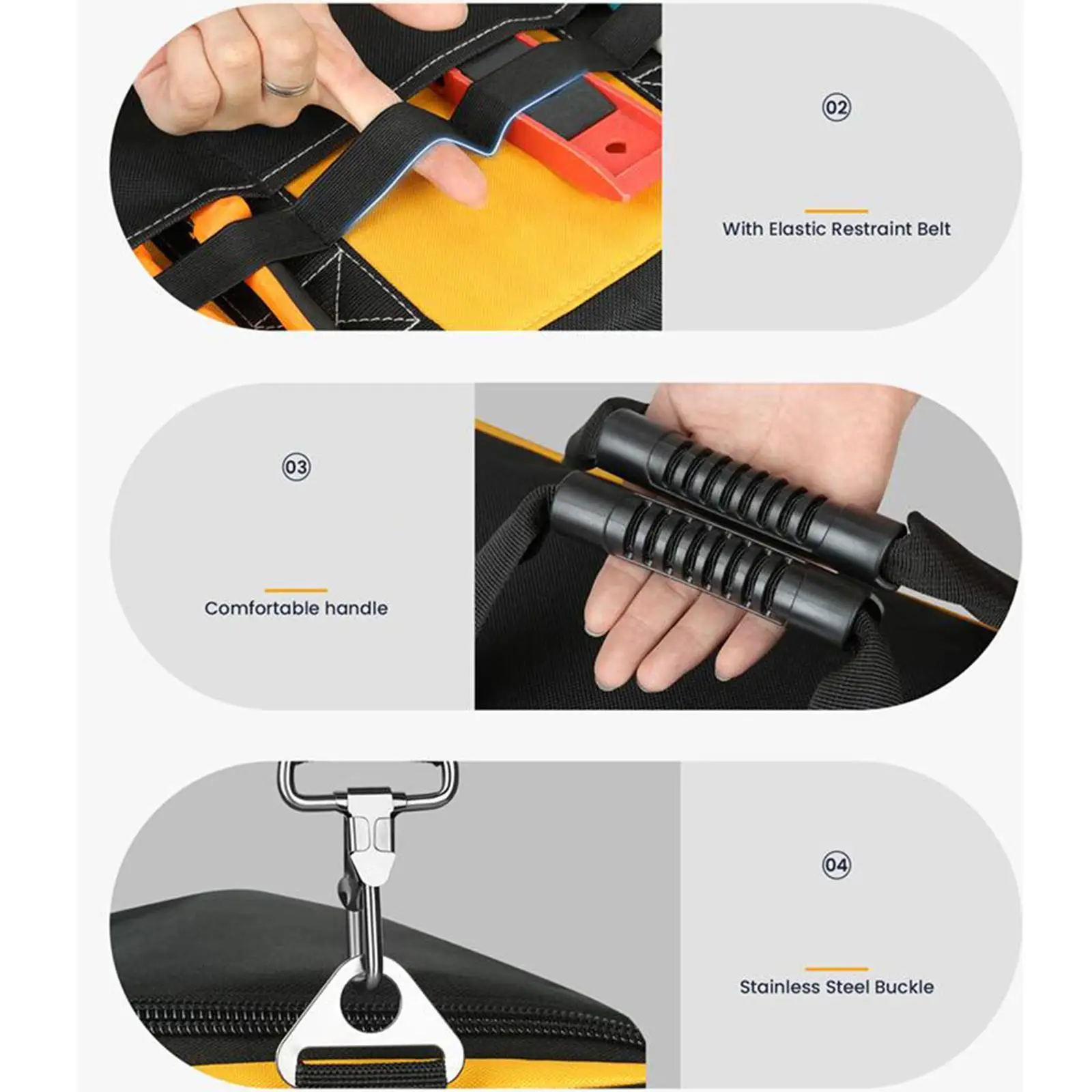 02

With Elastic Restraint Belt

03

Comfortable handle

04

Stainless Steel Buckle