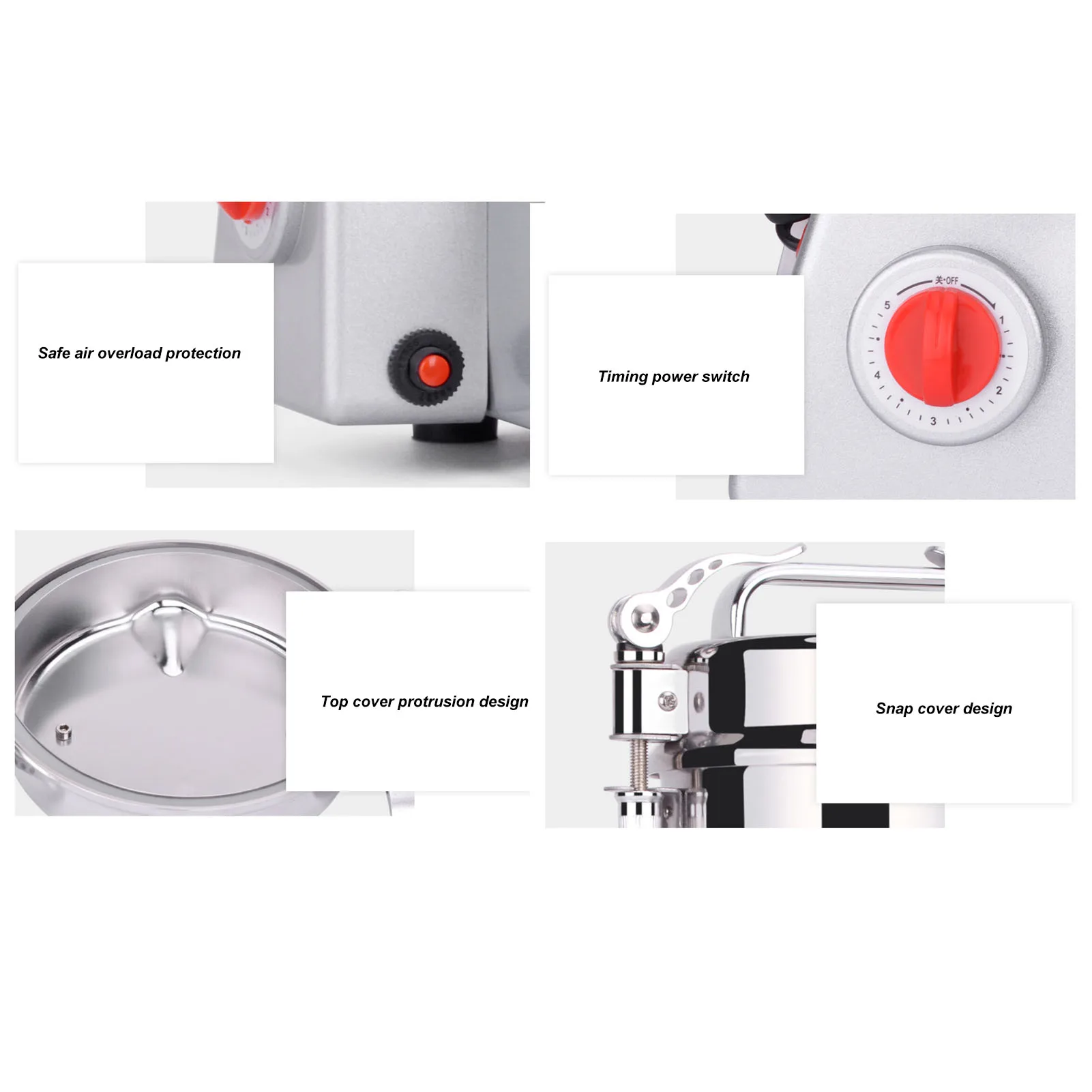 Safe air overload protection

Timing power switch

关·OFF
5
1
4
2
3

Top cover protrusion design

Snap cover design