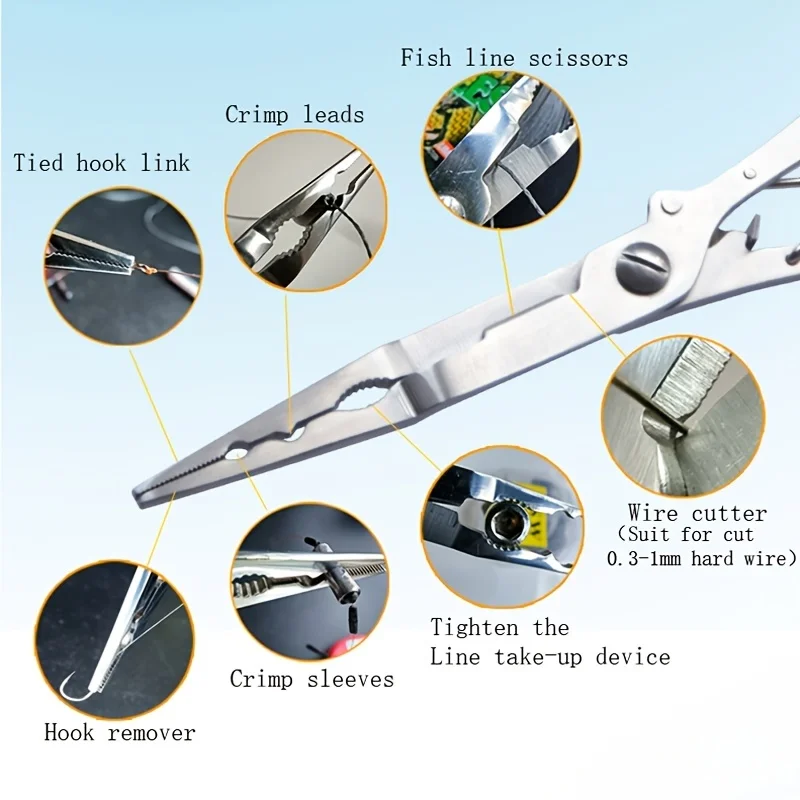 Fish line scissors

Crimp leads

Tied hook link

Wire cutter
(Suit for cut
0.3-1mm hard wire)

Tighten the
Line take-up device

Crimp sleeves

Hook remover