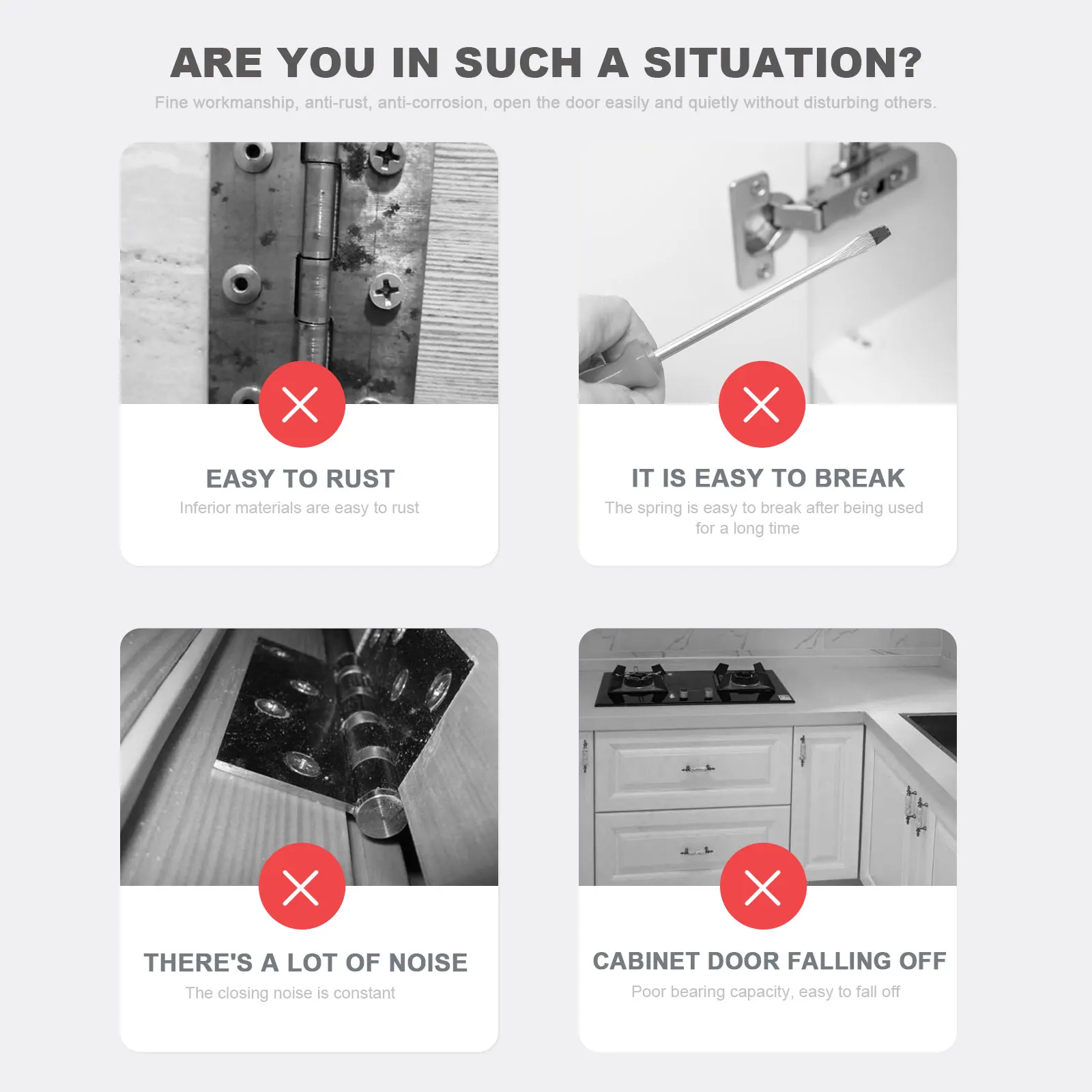 ARE YOU IN SUCH A SITUATION?
Fine workmanship, anti-rust, anti-corrosion, open the door easily and quietly without disturbing others.

EASY TO RUST
Inferior materials are easy to rust

IT IS EASY TO BREAK
The spring is easy to break after being used for a long time

THERE'S A LOT OF NOISE
The closing noise is constant

CABINET DOOR FALLING OFF
Poor bearing capacity, easy to fall off