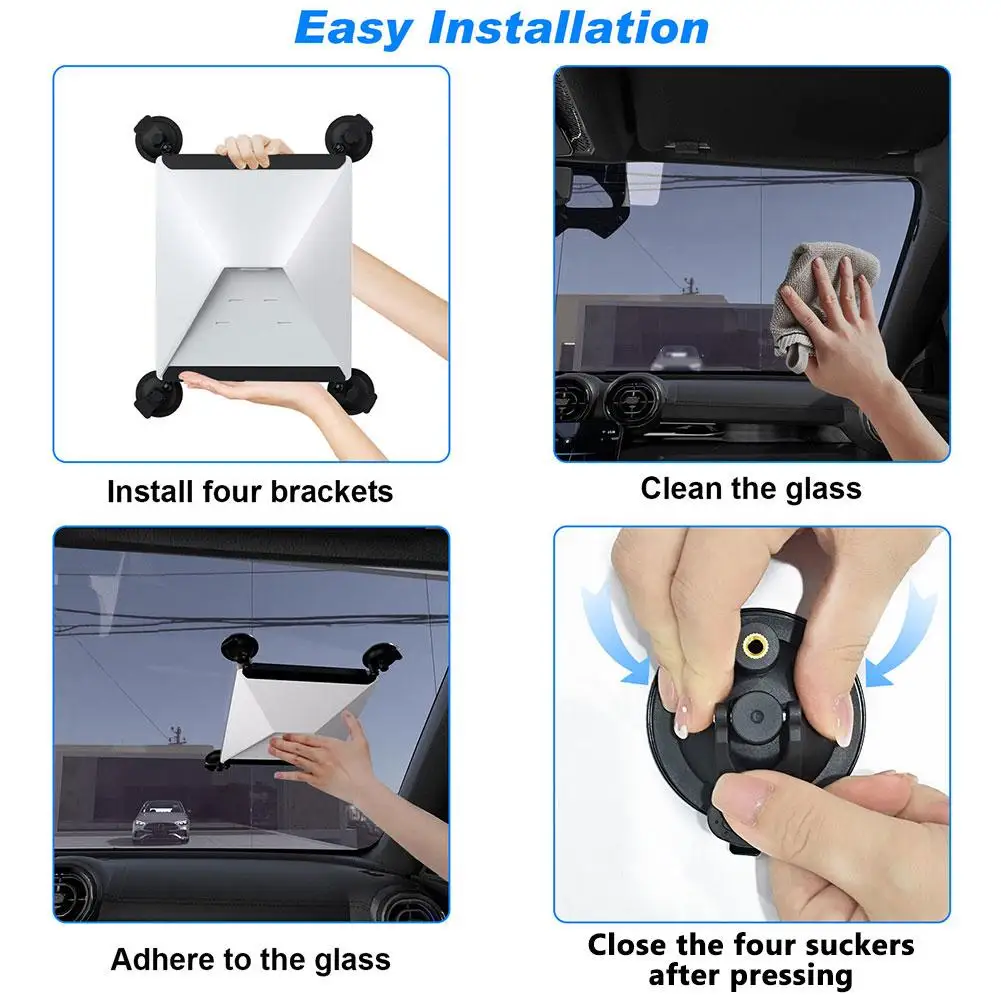 Easy Installation

Install four brackets

Clean the glass

Adhere to the glass

Close the four suckers after pressing