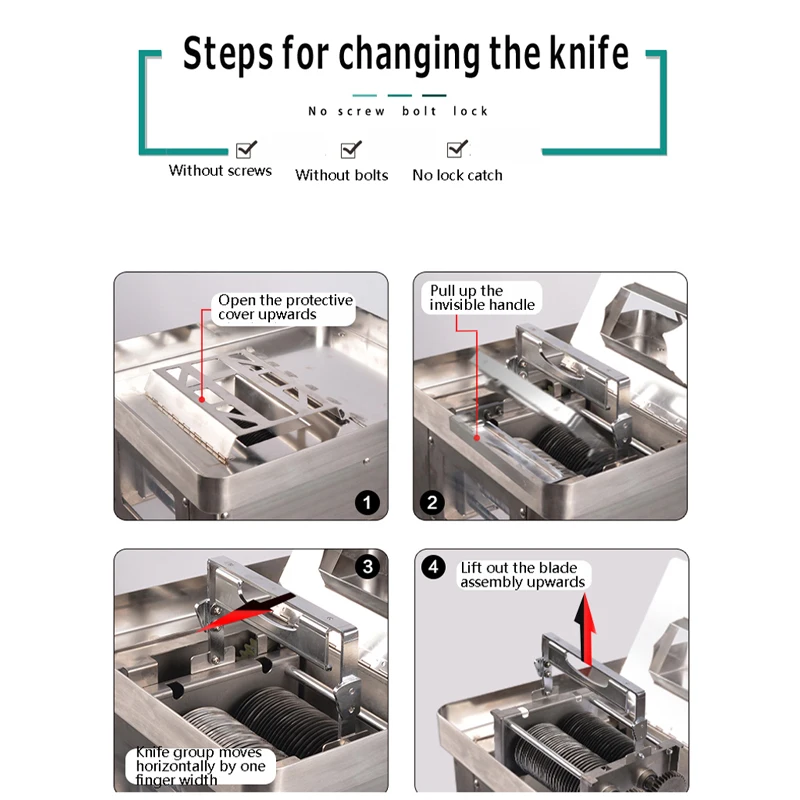 Steps for changing the knife

No screw bolt lock

Without screws

Without bolts

No lock catch

Open the protective cover upwards

1

Pull up the invisible handle

2

3

Knife group moves horizontally by one finger width

4

Lift out the blade assembly upwards