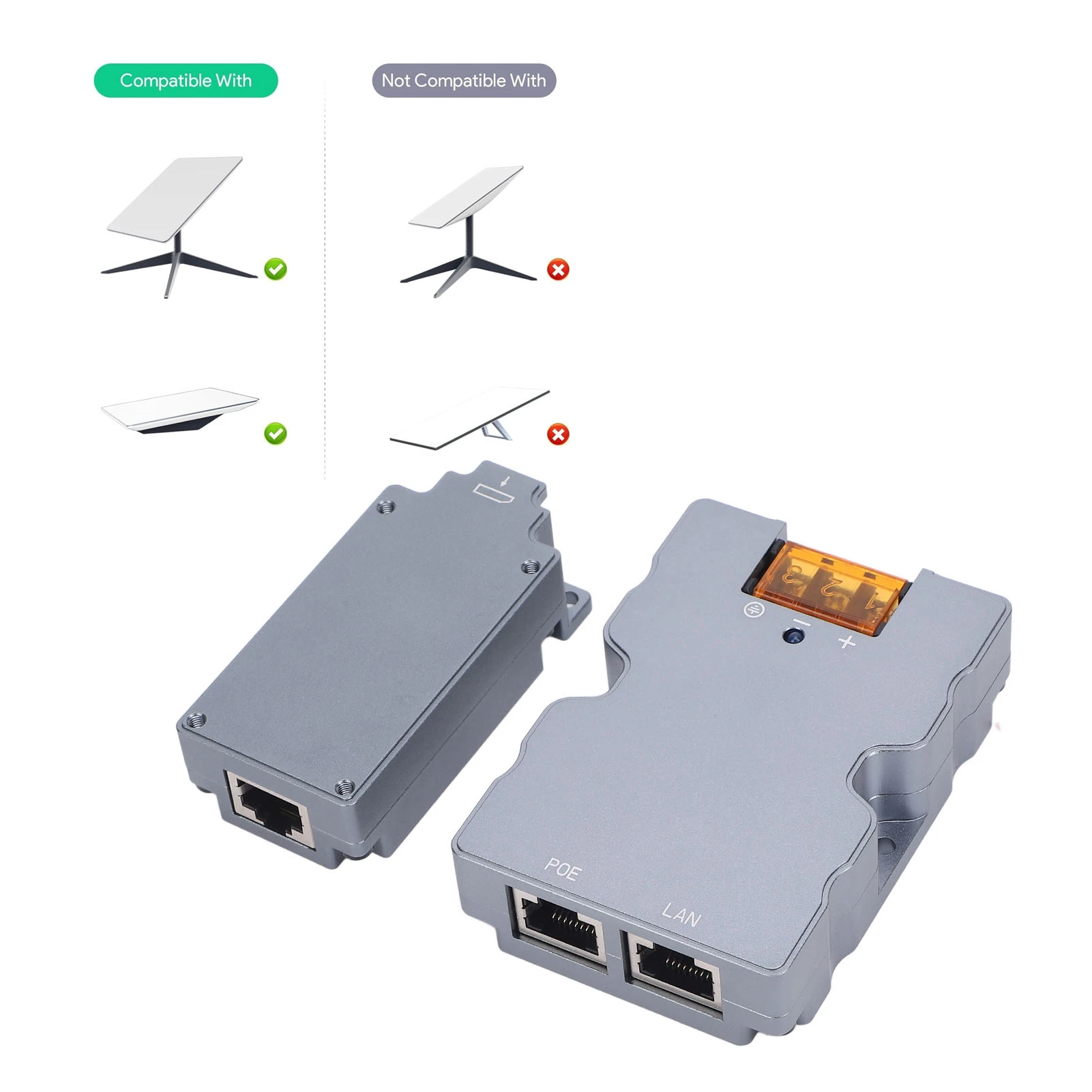 Compatible With

Not Compatible With

3 2 1

− +

POE

LAN