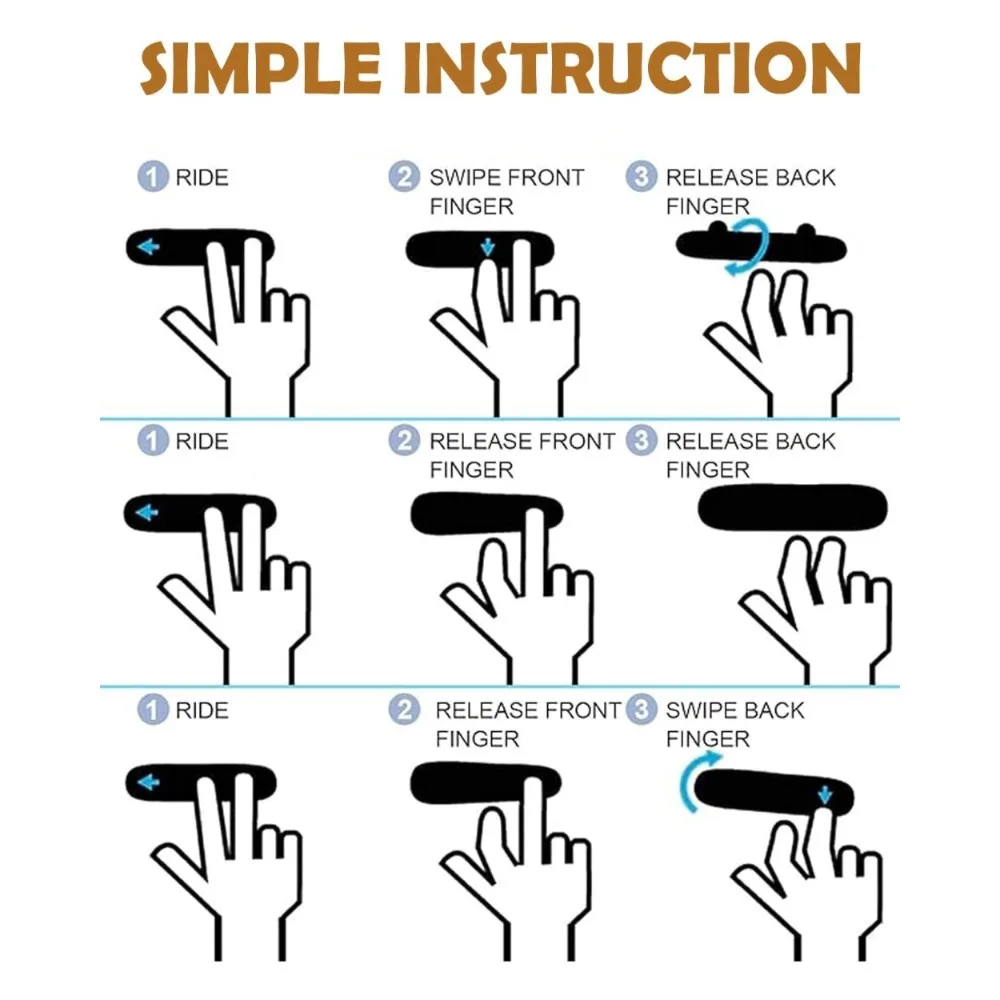 SIMPLE INSTRUCTION

1 RIDE

2 SWIPE FRONT FINGER

3 RELEASE BACK FINGER

1 RIDE

2 RELEASE FRONT FINGER

3 RELEASE BACK FINGER

1 RIDE

2 RELEASE FRONT FINGER

3 SWIPE BACK FINGER