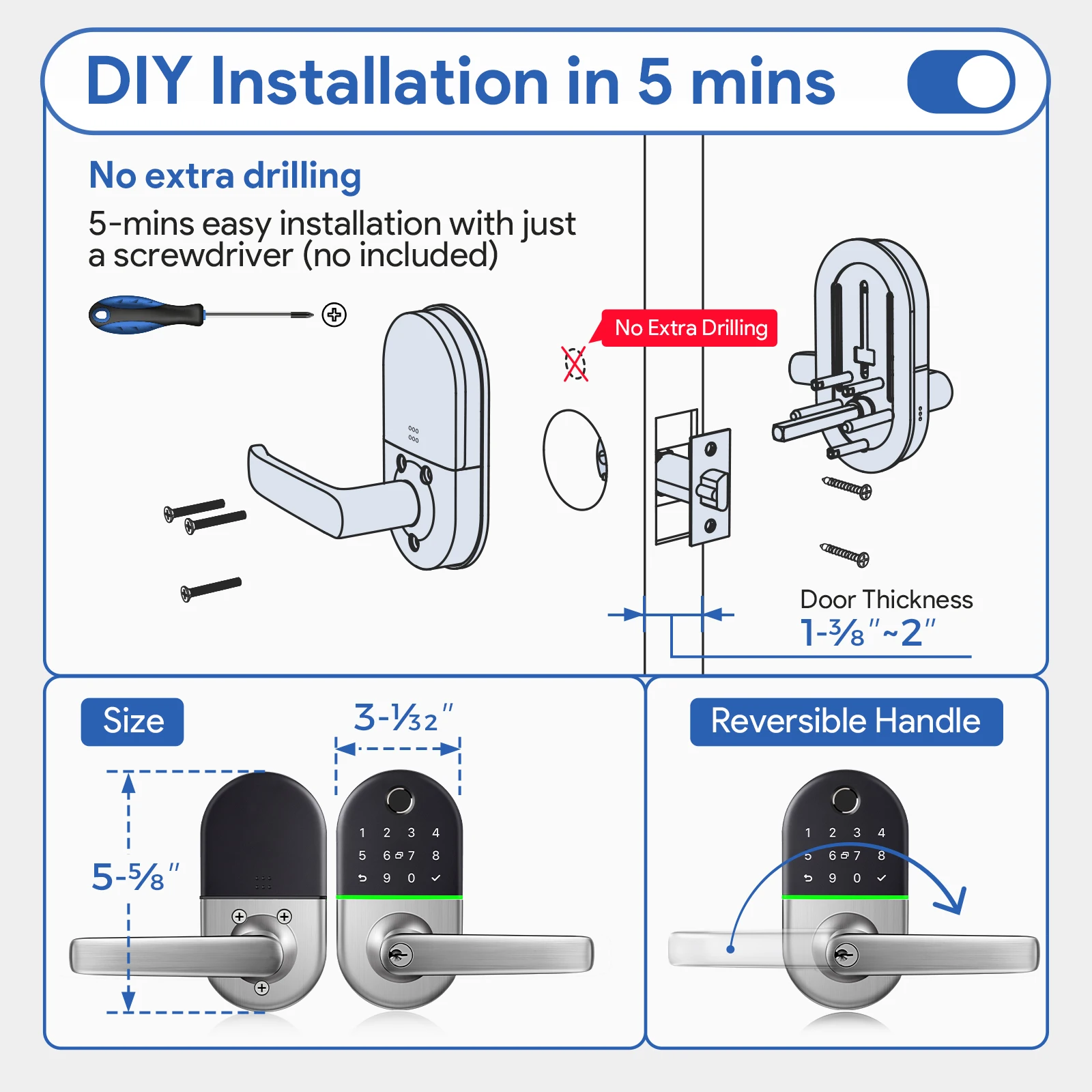 DIY Installation in 5 mins

No extra drilling

5-mins easy installation with just a screwdriver (no included)

No Extra Drilling

Door Thickness
1-⅜"~2"

Size

3-1⁄32"

5-⅝"

1 2 3 4
5 6 7 8
9 0

Reversible Handle

1 2 3 4
5 6 7 8
9 0