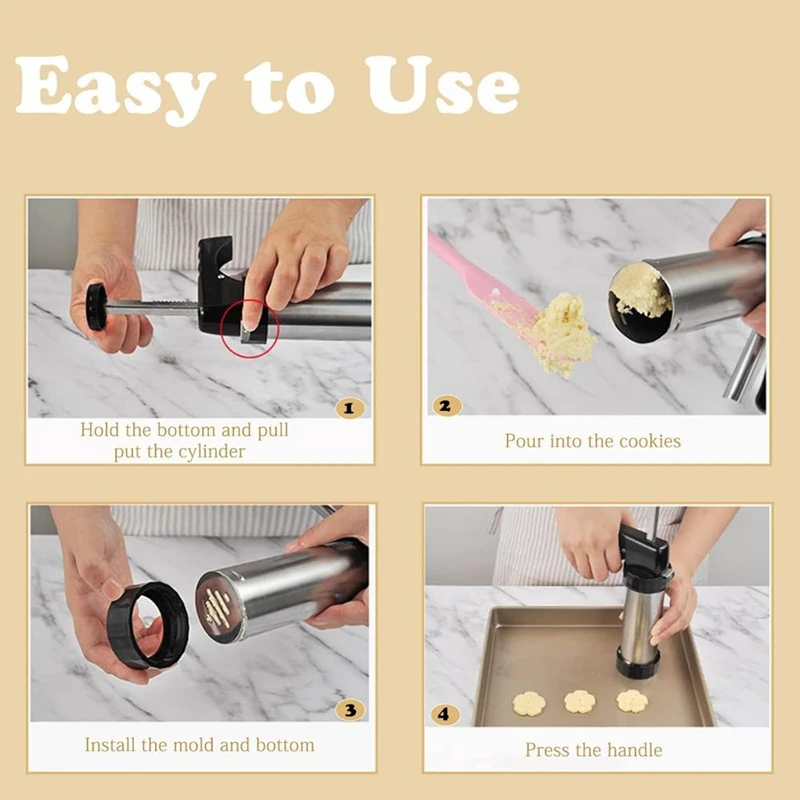 Easy to Use

1
Hold the bottom and pull put the cylinder

2
Pour into the cookies

3
Install the mold and bottom

4
Press the handle