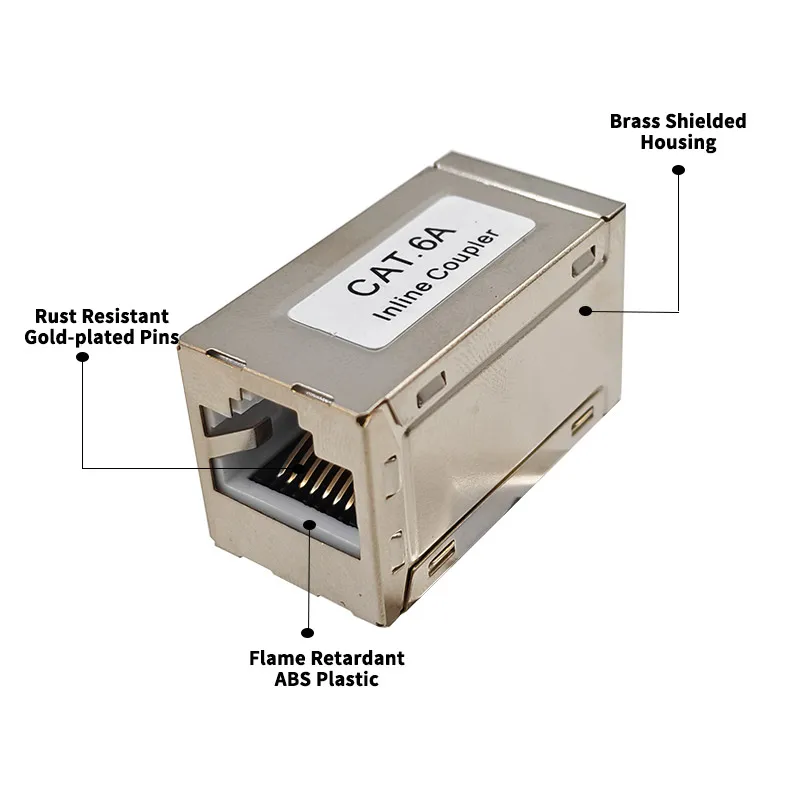 Brass Shielded Housing

CAT.6A
Inline Coupler

Rust Resistant Gold-plated Pins

Flame Retardant ABS Plastic