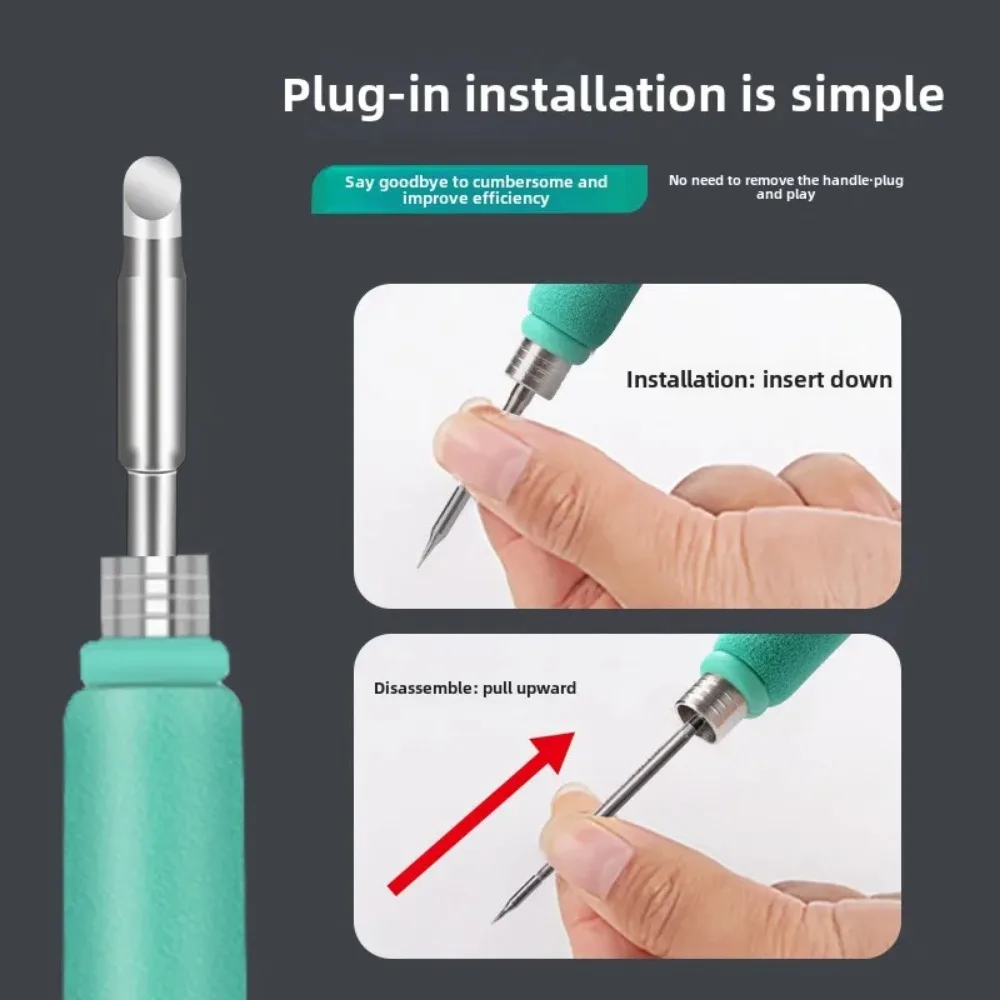 Plug-in installation is simple

Say goodbye to cumbersome and improve efficiency

No need to remove the handle·plug and play

Installation: insert down

Disassemble: pull upward