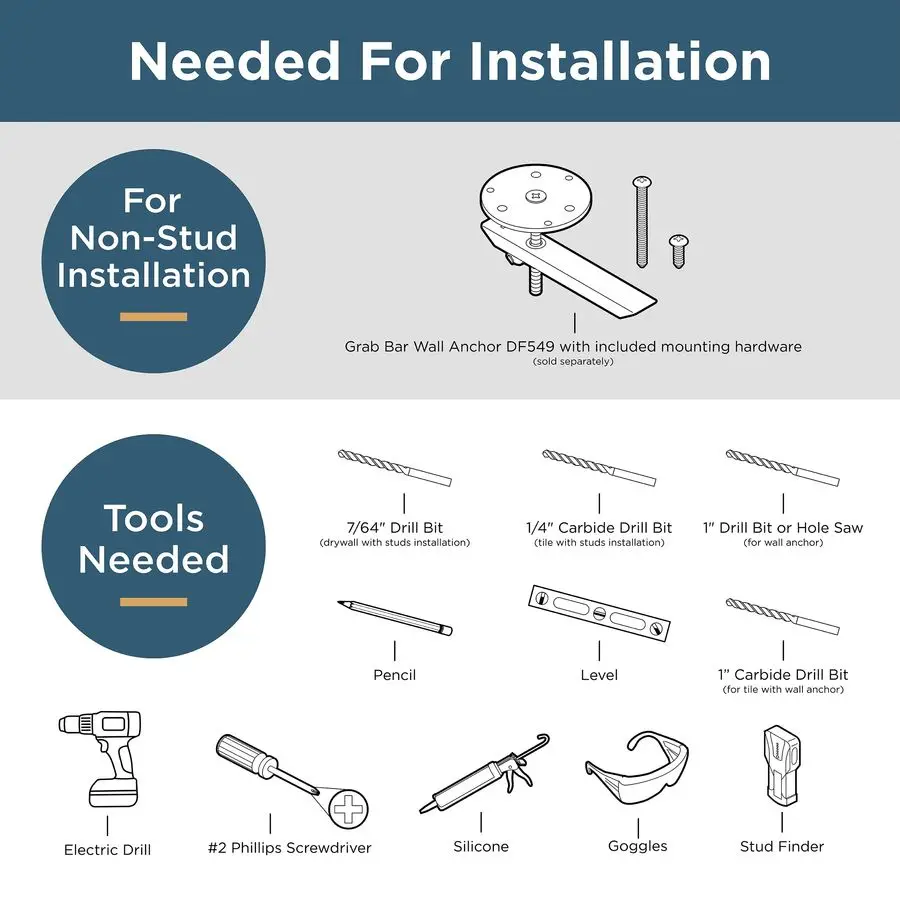 Needed For Installation

For Non-Stud Installation

Grab Bar Wall Anchor DF549 with included mounting hardware
(sold separately)

Tools Needed

7/64" Drill Bit
(drywall with studs installation)

1/4" Carbide Drill Bit
(tile with studs installation)

1" Drill Bit or Hole Saw
(for wall anchor)

Pencil

Level

1" Carbide Drill Bit
(for tile with wall anchor)

Electric Drill

#2 Phillips Screwdriver

Silicone

Goggles

Stud Finder