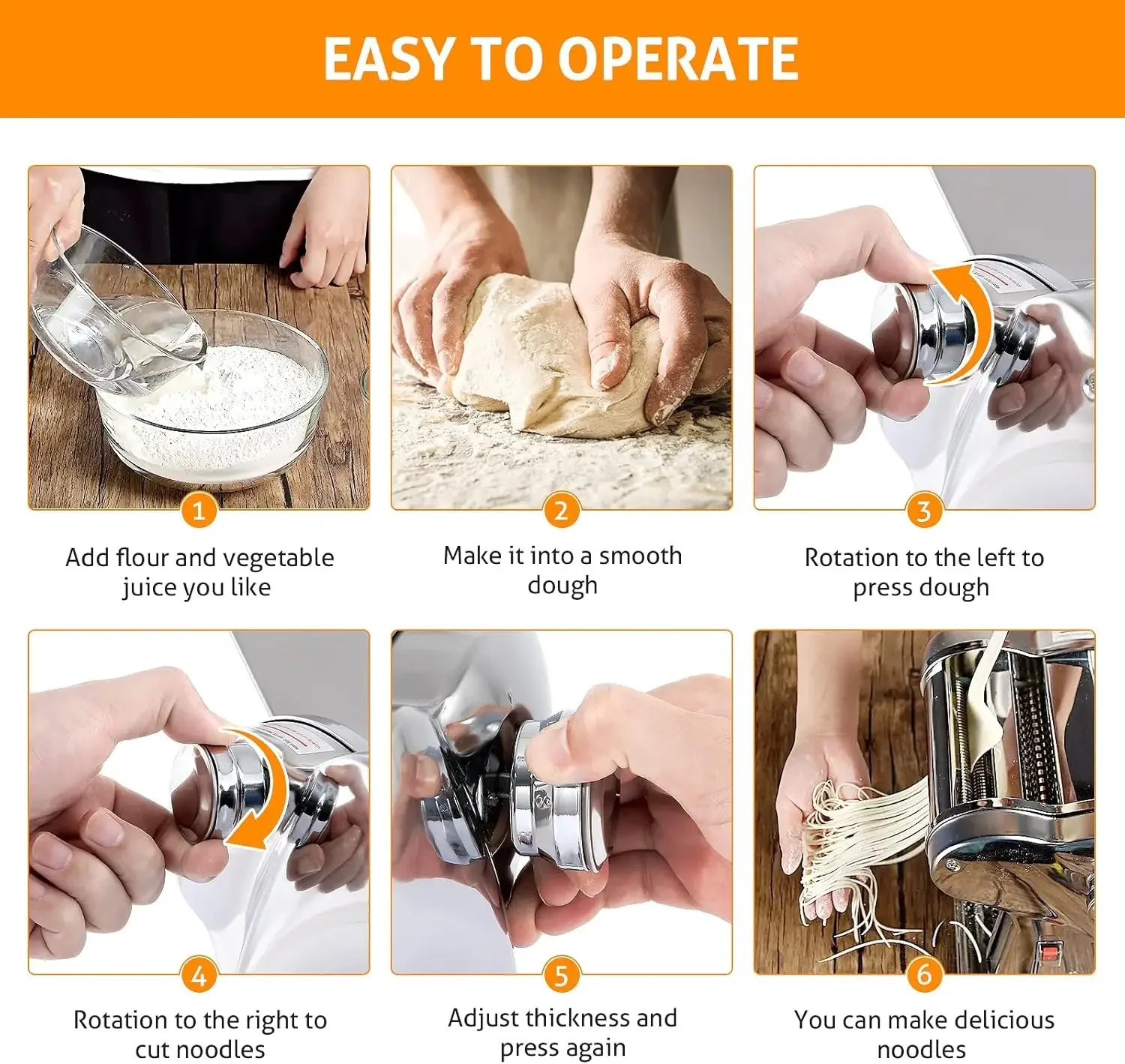 EASY TO OPERATE

1

Add flour and vegetable juice you like

2

Make it into a smooth dough

3

Rotation to the left to press dough

4

Rotation to the right to cut noodles

5

Adjust thickness and press again

6

You can make delicious noodles