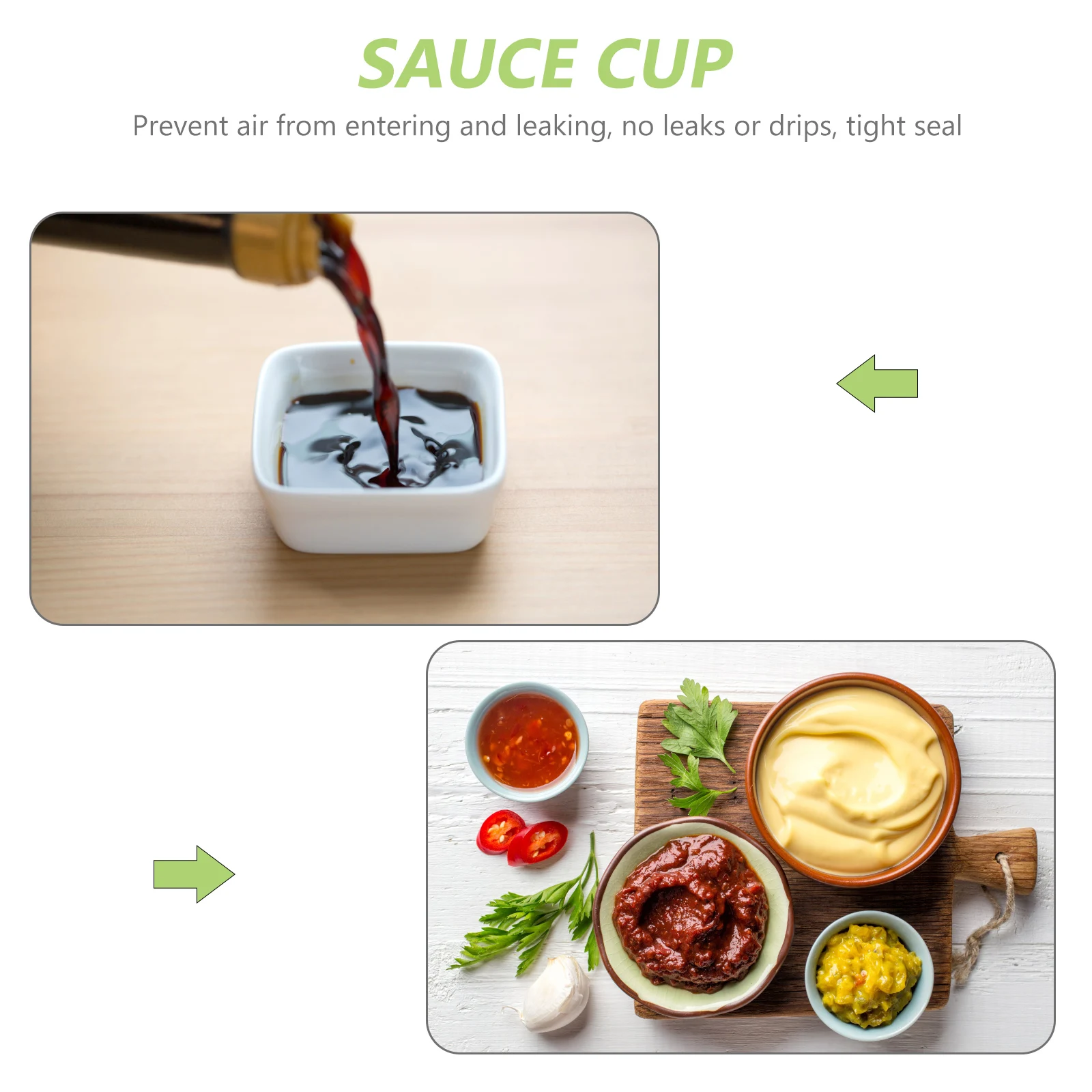 SAUCE CUP

Prevent air from entering and leaking, no leaks or drips, tight seal