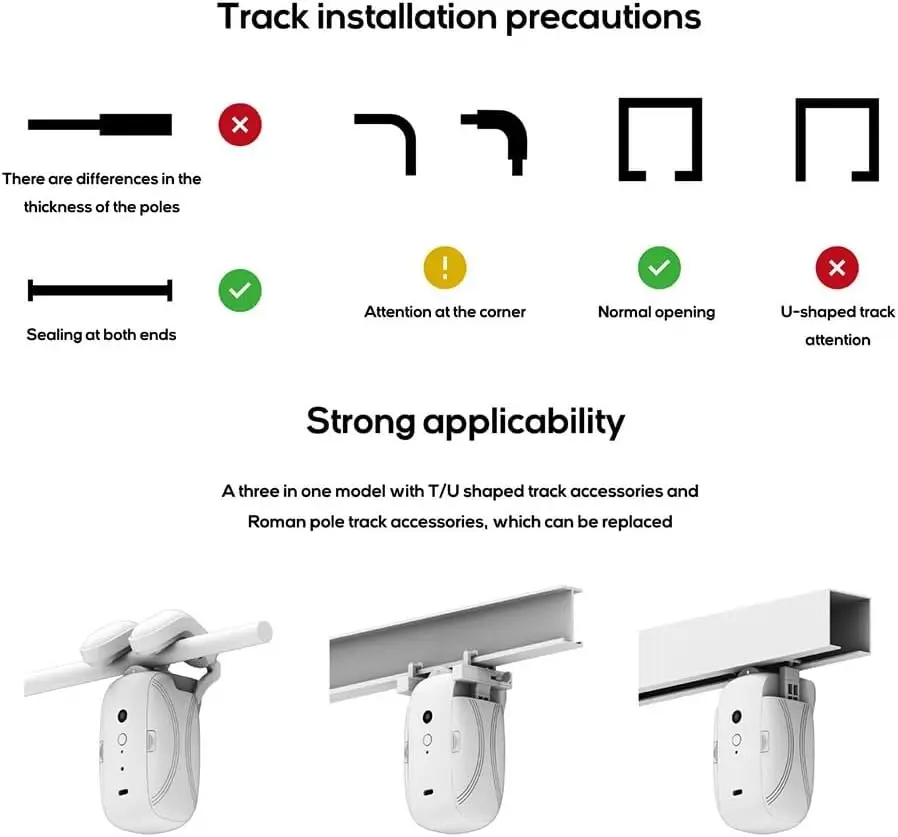 Track installation precautions

There are differences in the thickness of the poles

Sealing at both ends

Attention at the corner

Normal opening

U-shaped track attention

Strong applicability

A three in one model with T/U shaped track accessories and Roman pole track accessories, which can be replaced