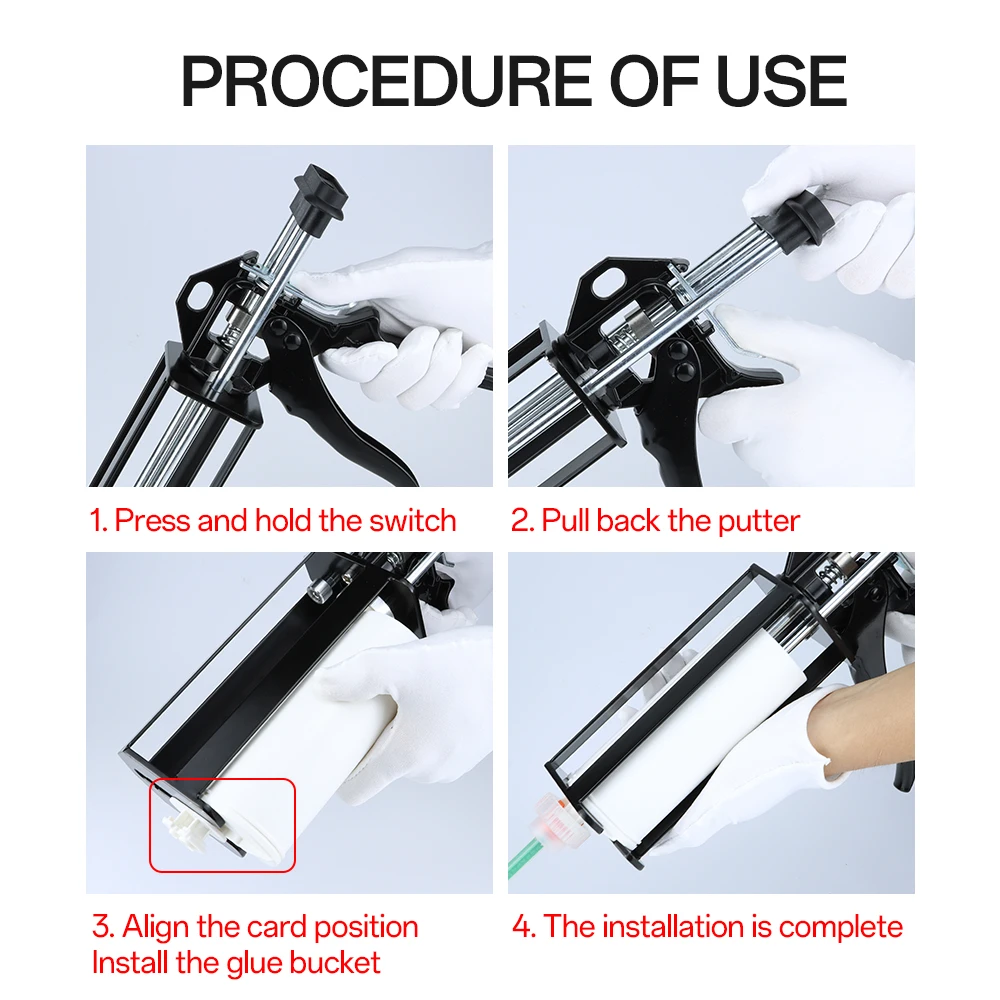 PROCEDURE OF USE

1. Press and hold the switch

2. Pull back the putter

3. Align the card position
Install the glue bucket

4. The installation is complete