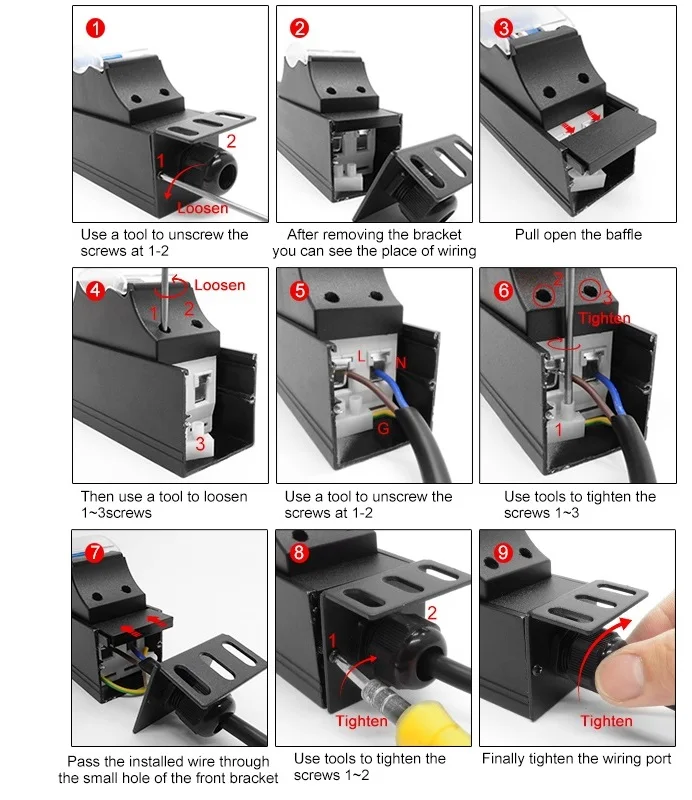 1
2
1
Loosen
Use a tool to unscrew the screws at 1-2

2
After removing the bracket you can see the place of wiring

3
Pull open the baffle

4
Loosen
1
2
3
Then use a tool to loosen 1~3screws

5
L
N
G
Use a tool to unscrew the screws at 1-2

6
2
3
Tighten
1
Use tools to tighten the screws 1~3

7
Pass the installed wire through the small hole of the front bracket

8
2
1
Tighten
Use tools to tighten the screws 1~2

9
Tighten
Finally tighten the wiring port