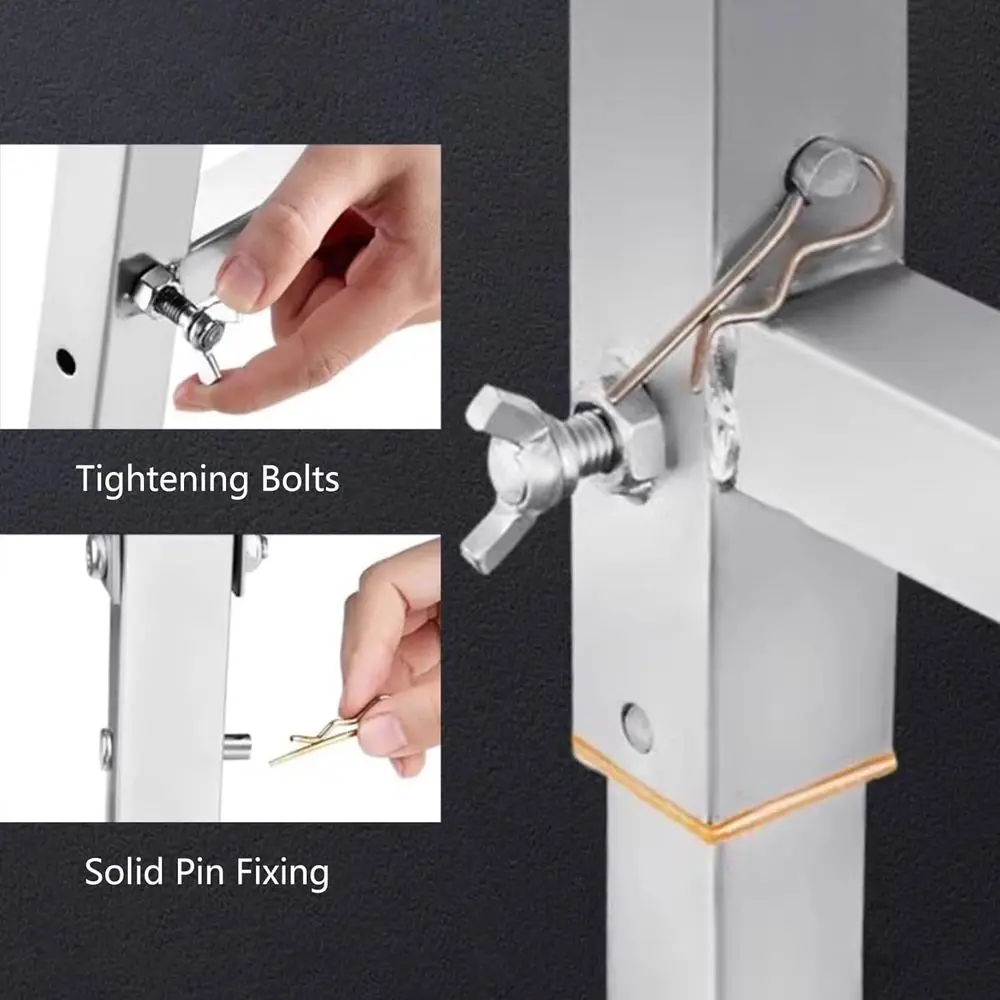 Tightening Bolts

Solid Pin Fixing