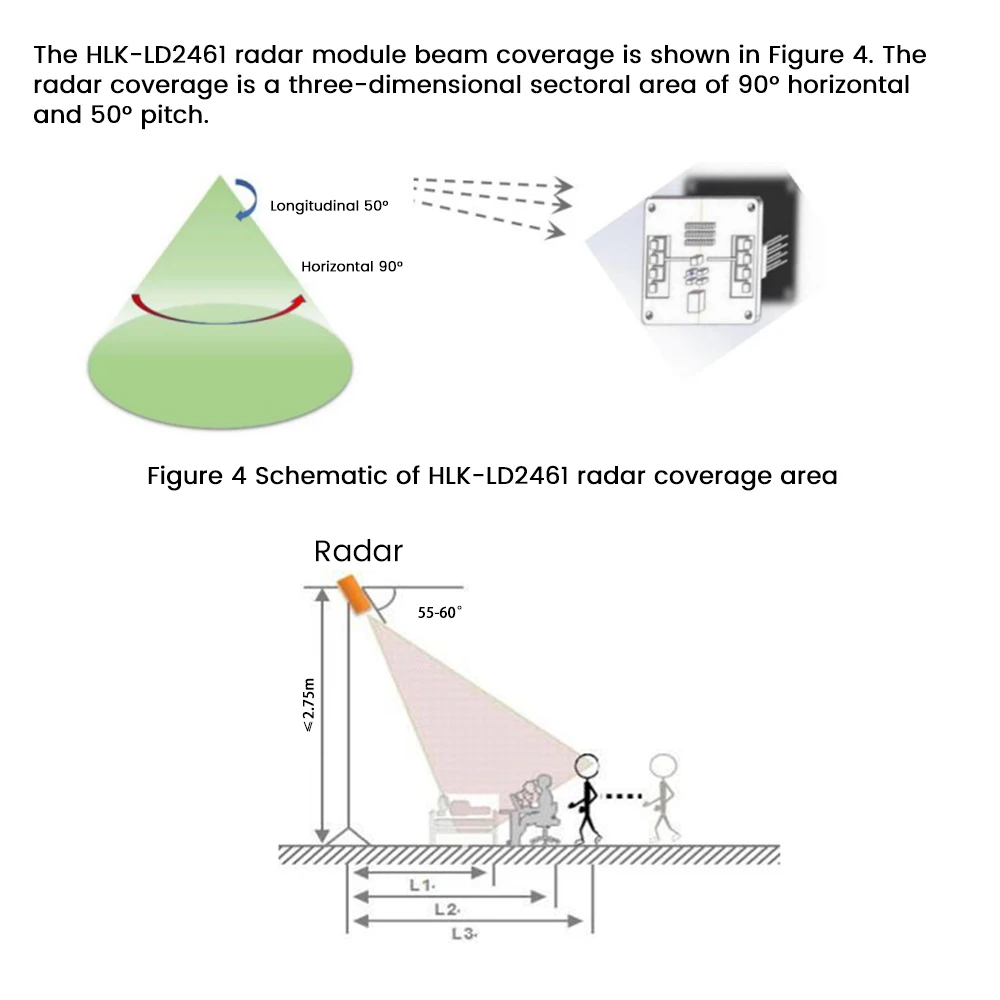 The HLK-LD2461 radar module beam coverage is shown in Figure 4. The radar coverage is a three-dimensional sectoral area of 90° horizontal and 50° pitch.

Longitudinal 50°

Horizontal 90°

Figure 4 Schematic of HLK-LD2461 radar coverage area

Radar

55-60°

≤2.75m

L1

L2

L3