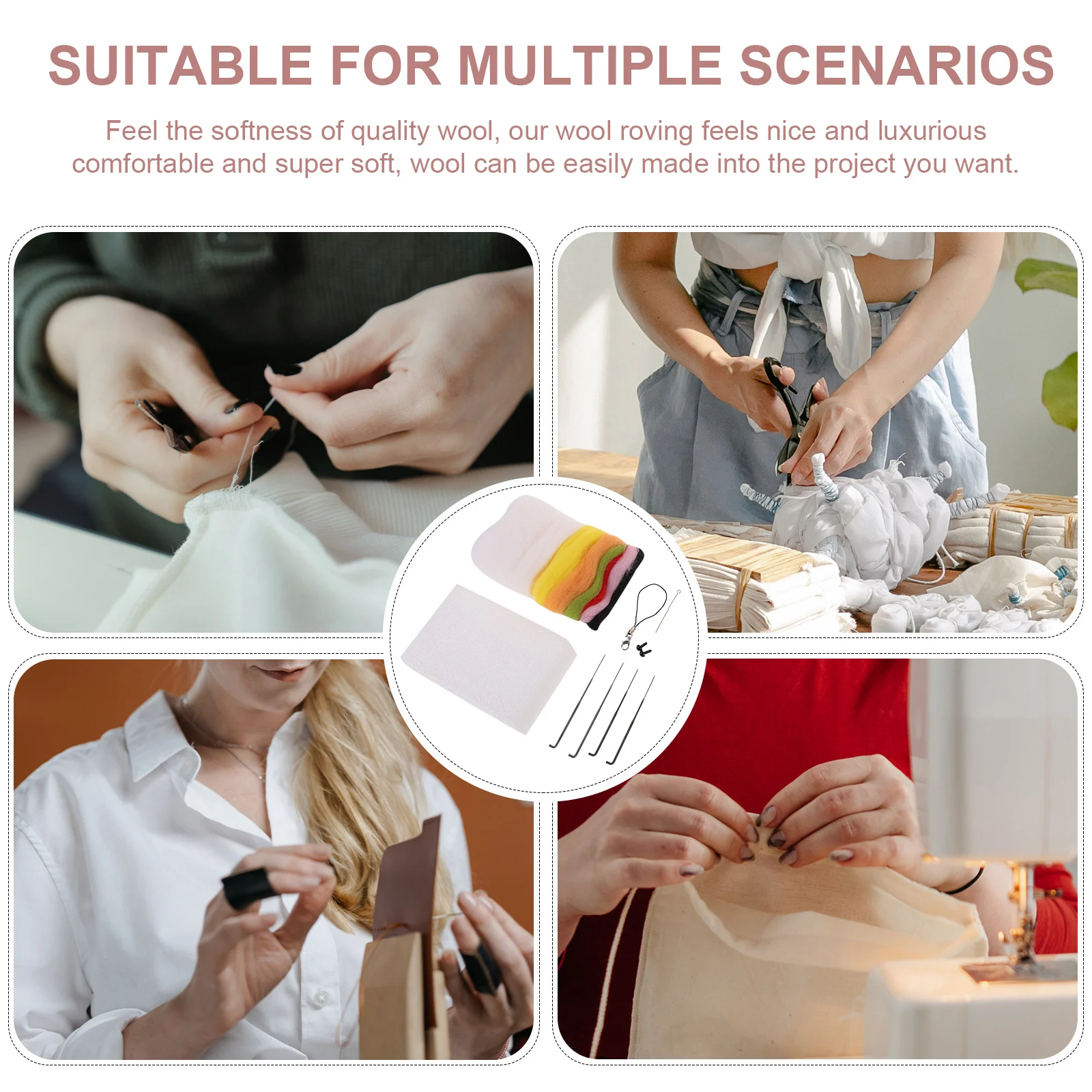 SUITABLE FOR MULTIPLE SCENARIOS

Feel the softness of quality wool, our wool roving feels nice and luxurious comfortable and super soft, wool can be easily made into the project you want.