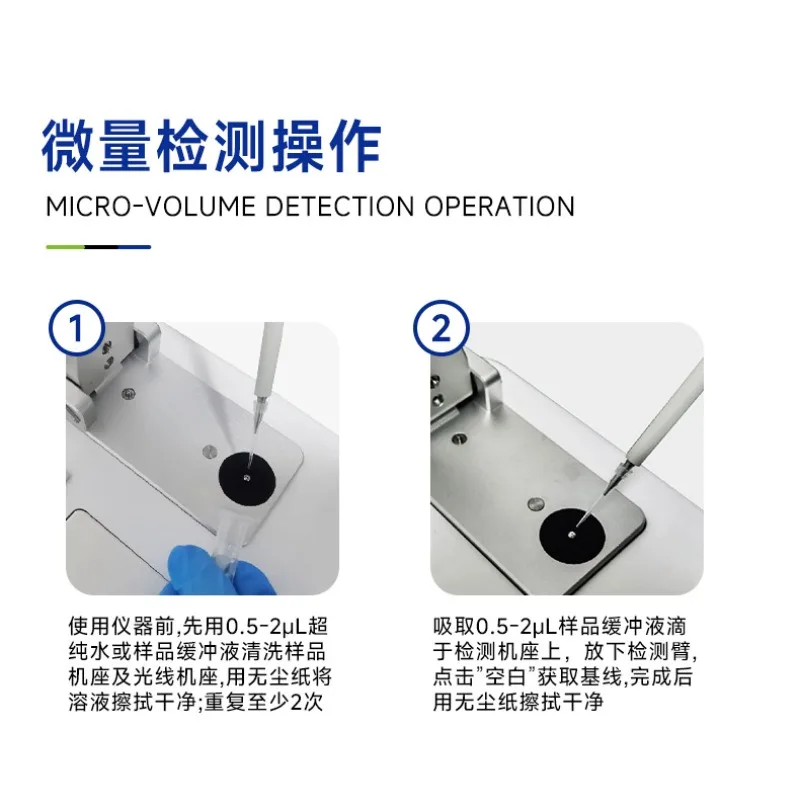 微量检测操作

MICRO-VOLUME DETECTION OPERATION

1

使用仪器前,先用0.5-2μL超纯水或样品缓冲液清洗样品机座及光线机座,用无尘纸将溶液擦拭干净;重复至少2次

2

吸取0.5-2μL样品缓冲液滴于检测机座上，放下检测臂,点击"空白"获取基线,完成后用无尘纸擦拭干净