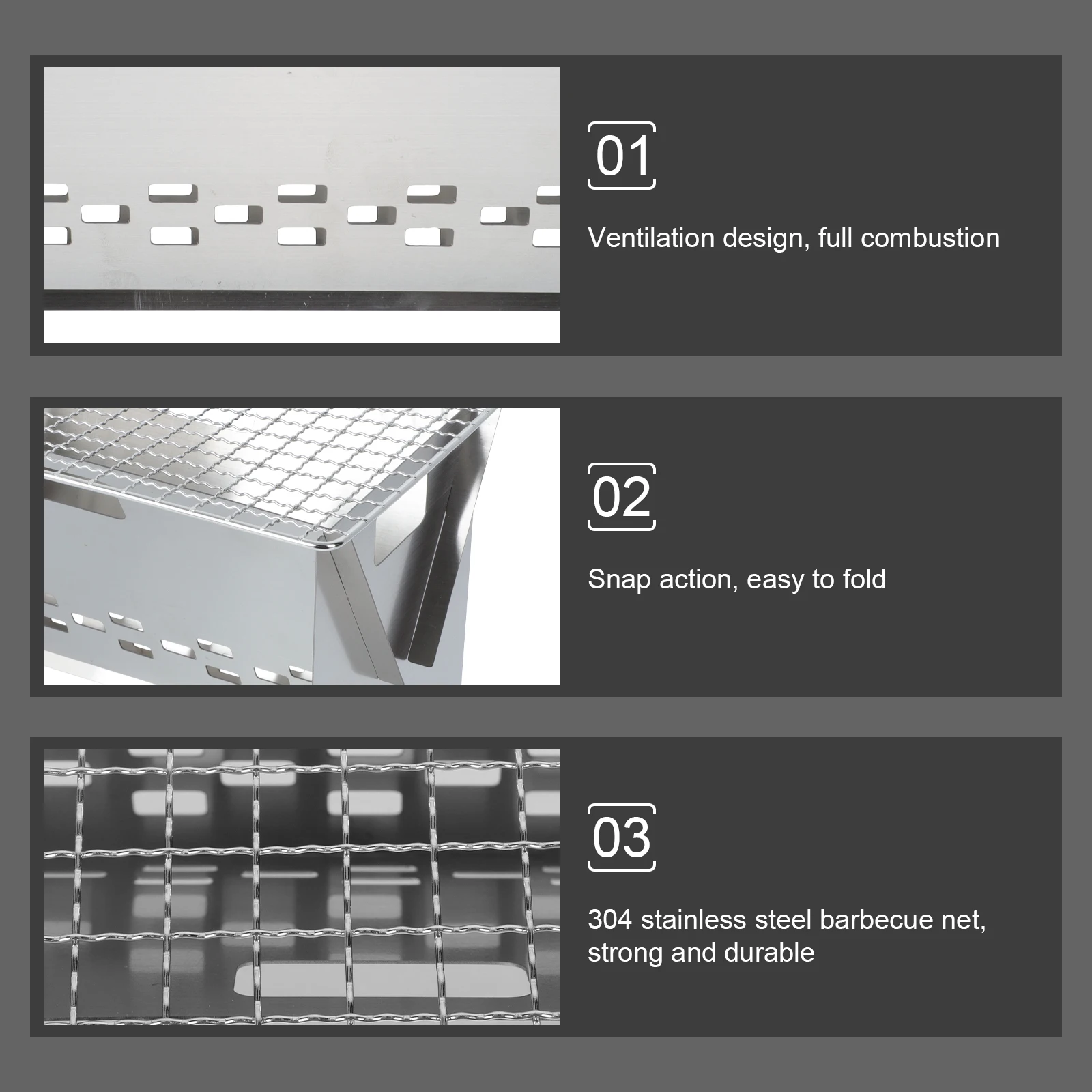 01

Ventilation design, full combustion

02

Snap action, easy to fold

03

304 stainless steel barbecue net, strong and durable