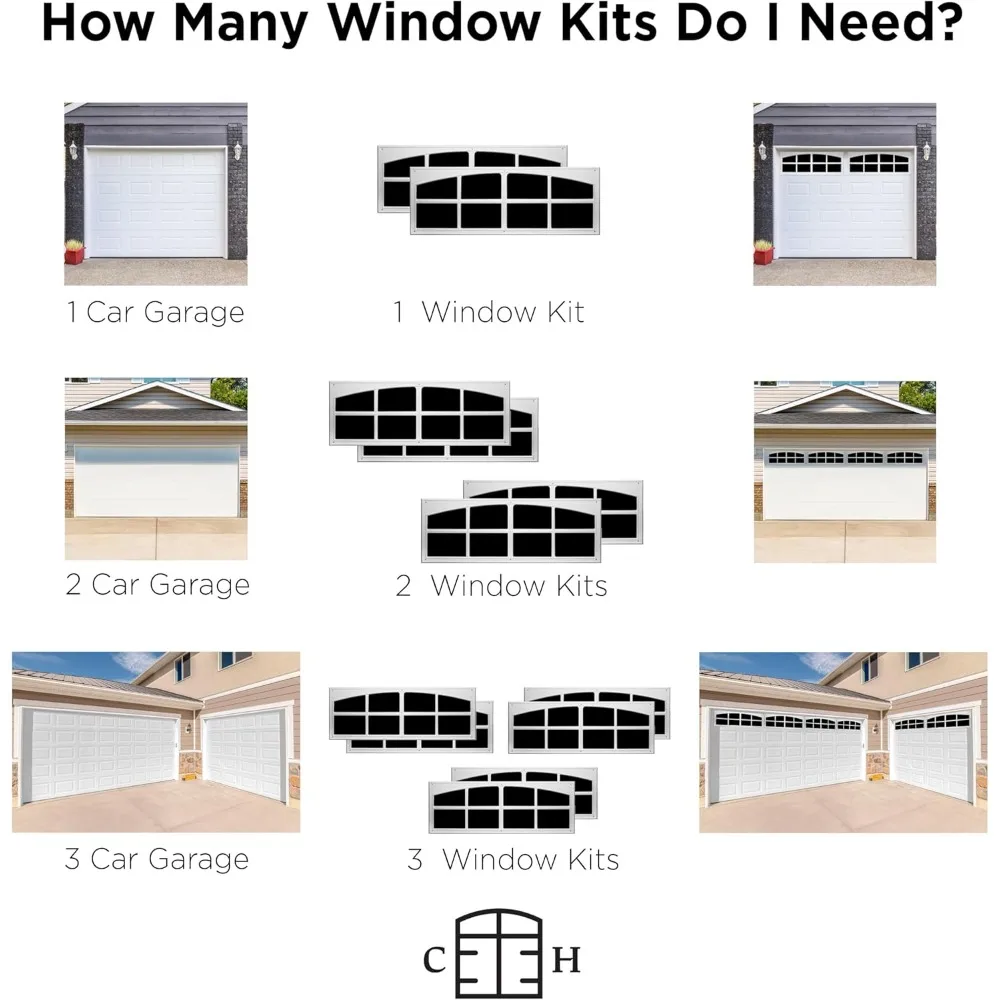 How Many Window Kits Do I Need?

1 Car Garage

1 Window Kit

2 Car Garage

2 Window Kits

3 Car Garage

3 Window Kits

C H