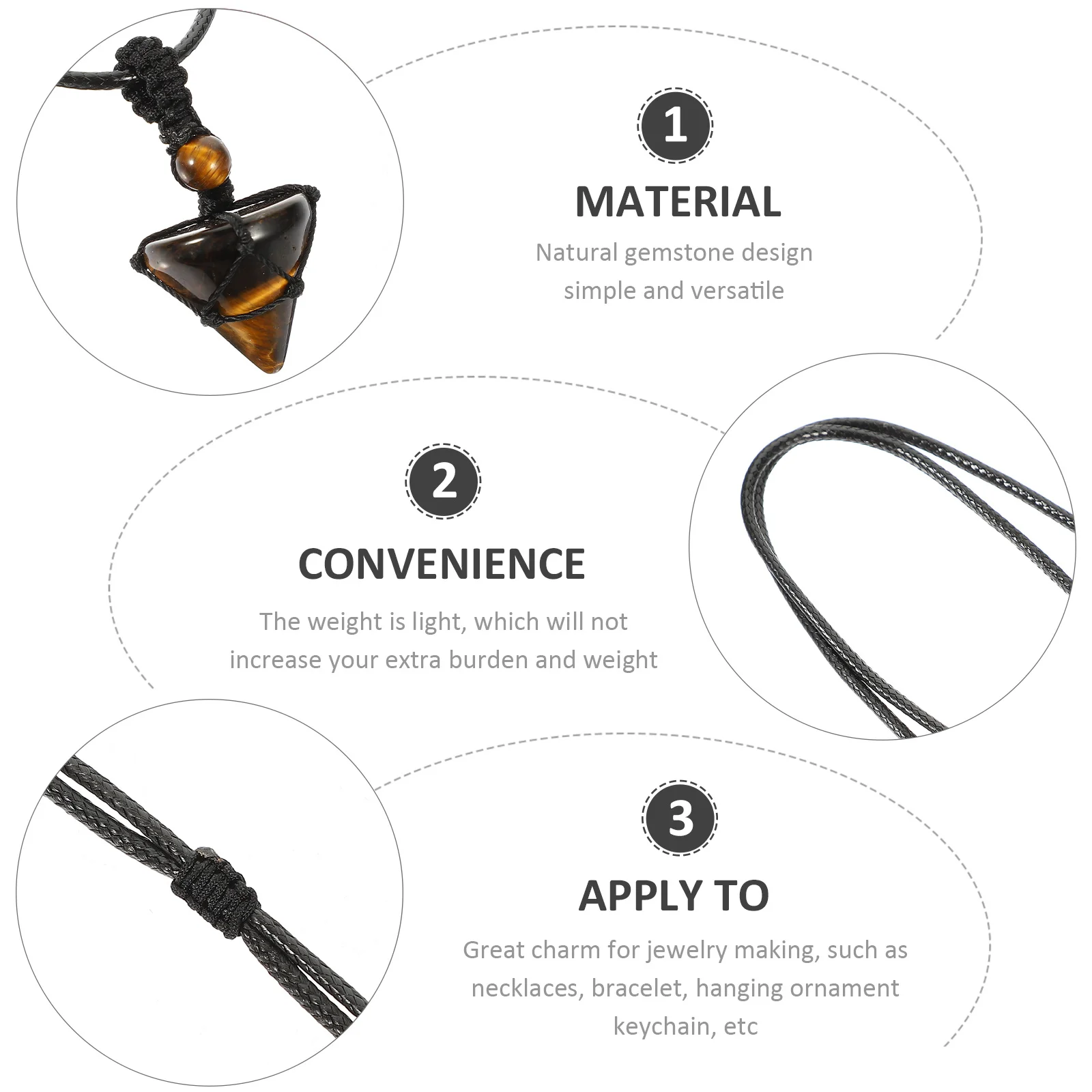 1

MATERIAL

Natural gemstone design simple and versatile

2

CONVENIENCE

The weight is light, which will not increase your extra burden and weight

3

APPLY TO

Great charm for jewelry making, such as necklaces, bracelet, hanging ornament keychain, etc