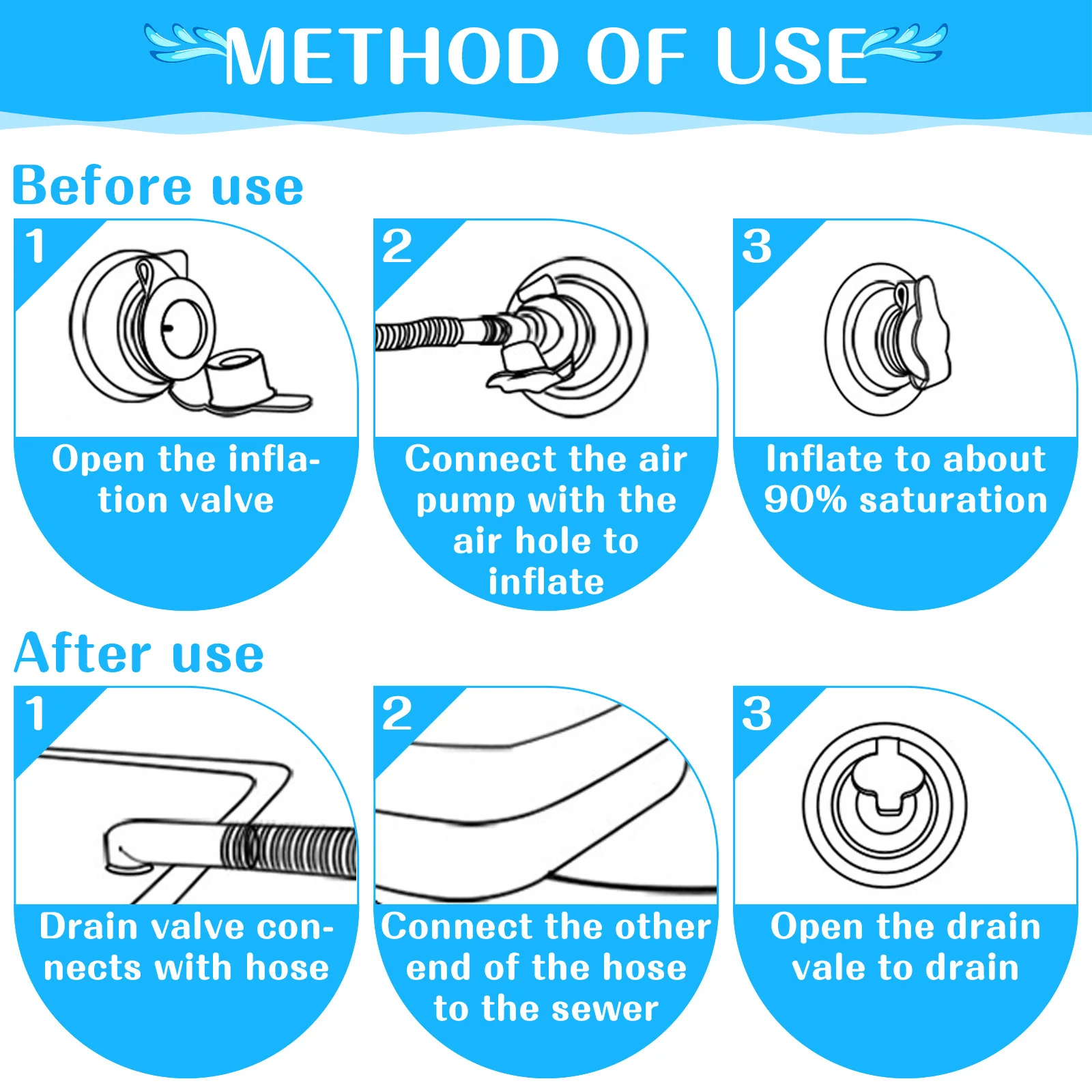 METHOD OF USE

Before use

1

Open the inflation valve

2

Connect the air pump with the air hole to inflate

3

Inflate to about 90% saturation

After use

1

Drain valve connects with hose

2

Connect the other end of the hose to the sewer

3

Open the drain vale to drain