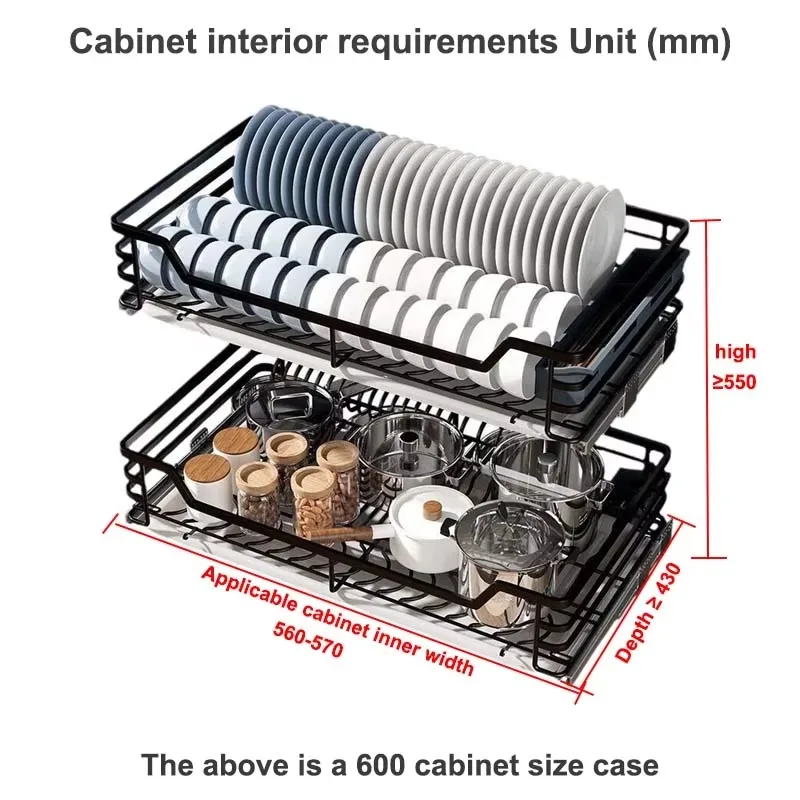 Cabinet interior requirements Unit (mm)

high
≥550

Applicable cabinet inner width
560-570

Depth ≥ 430

The above is a 600 cabinet size case