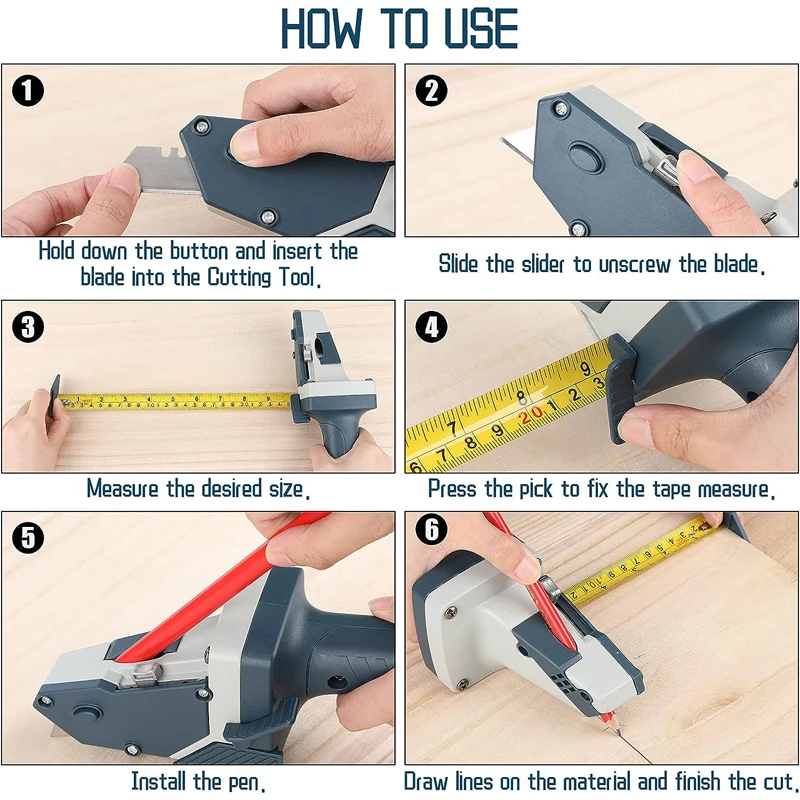 HOW TO USE

1
Hold down the button and insert the blade into the Cutting Tool.

2
Slide the slider to unscrew the blade.

3
Measure the desired size.

4
Press the pick to fix the tape measure.

5
Install the pen.

6
Draw lines on the material and finish the cut.