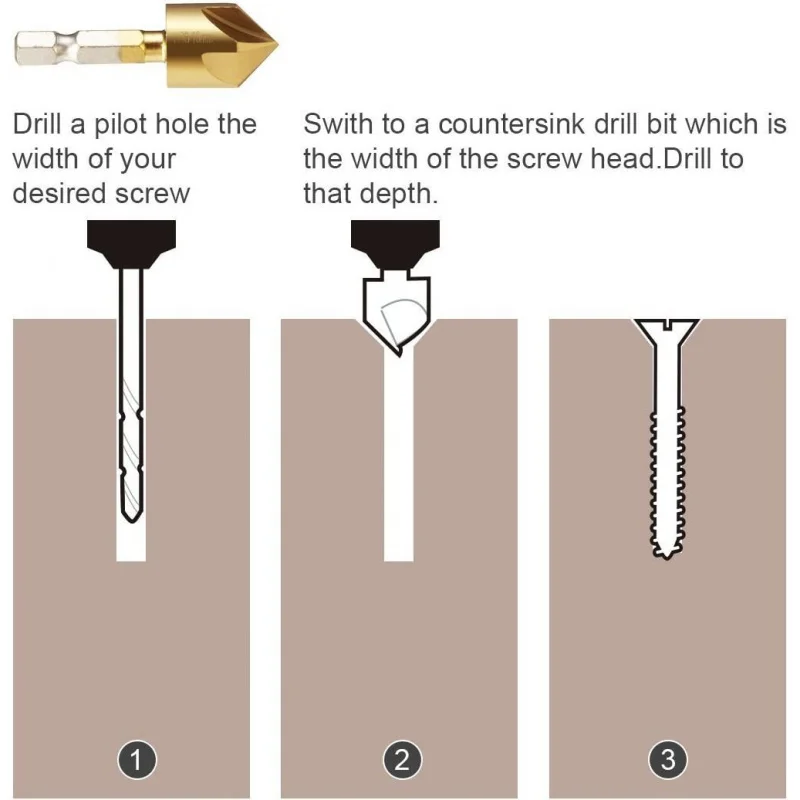 Drill a pilot hole the width of your desired screw

Swith to a countersink drill bit which is the width of the screw head.Drill to that depth.

1

2

3