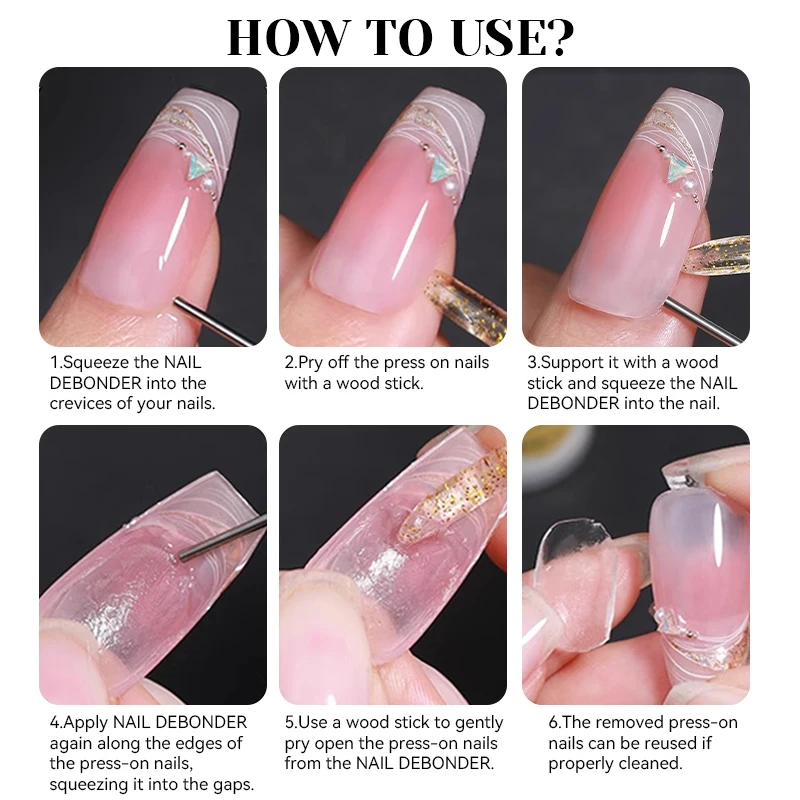 HOW TO USE?

1.Squeeze the NAIL DEBONDER into the crevices of your nails.

2.Pry off the press on nails with a wood stick.

3.Support it with a wood stick and squeeze the NAIL DEBONDER into the nail.

4.Apply NAIL DEBONDER again along the edges of the press-on nails, squeezing it into the gaps.

5.Use a wood stick to gently pry open the press-on nails from the NAIL DEBONDER.

6.The removed press-on nails can be reused if properly cleaned.