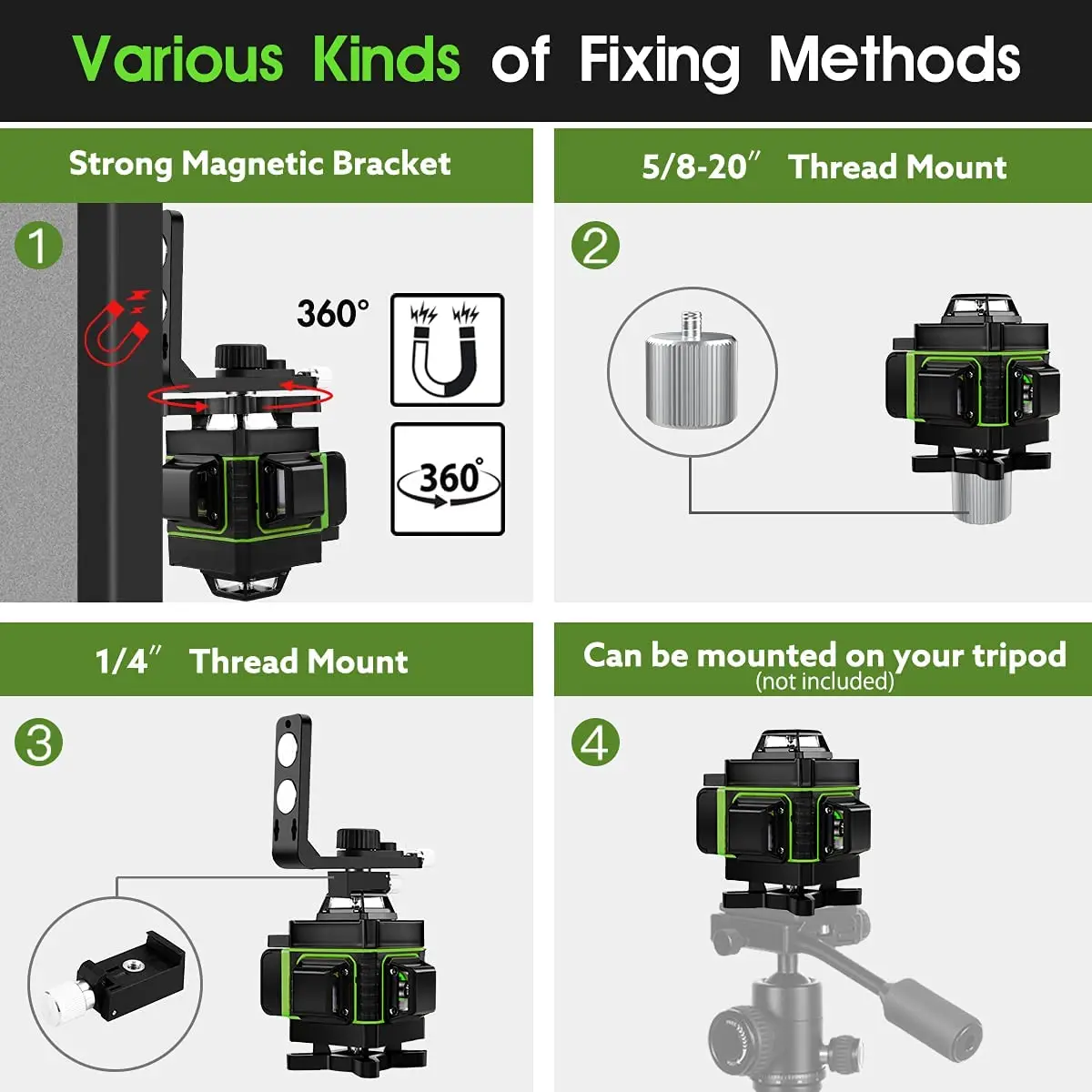 Various Kinds of Fixing Methods

Strong Magnetic Bracket

1

360°

360°

5/8-20″ Thread Mount

2

1/4″ Thread Mount

3

Can be mounted on your tripod
(not included)

4