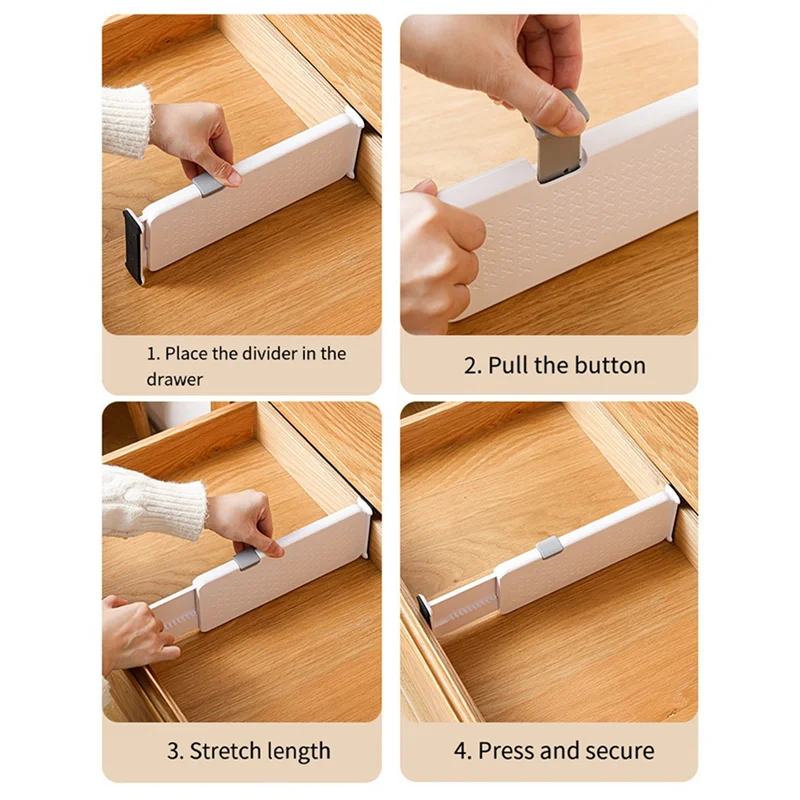 1. Place the divider in the drawer

2. Pull the button

3. Stretch length

4. Press and secure