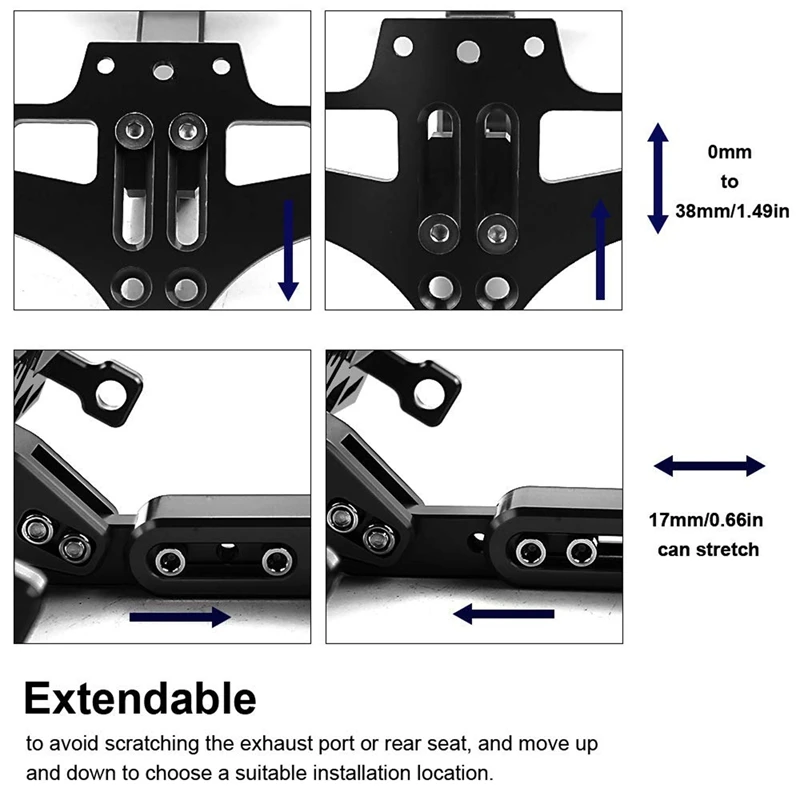 0mm
to
38mm/1.49in

17mm/0.66in
can stretch

Extendable

to avoid scratching the exhaust port or rear seat, and move up and down to choose a suitable installation location.