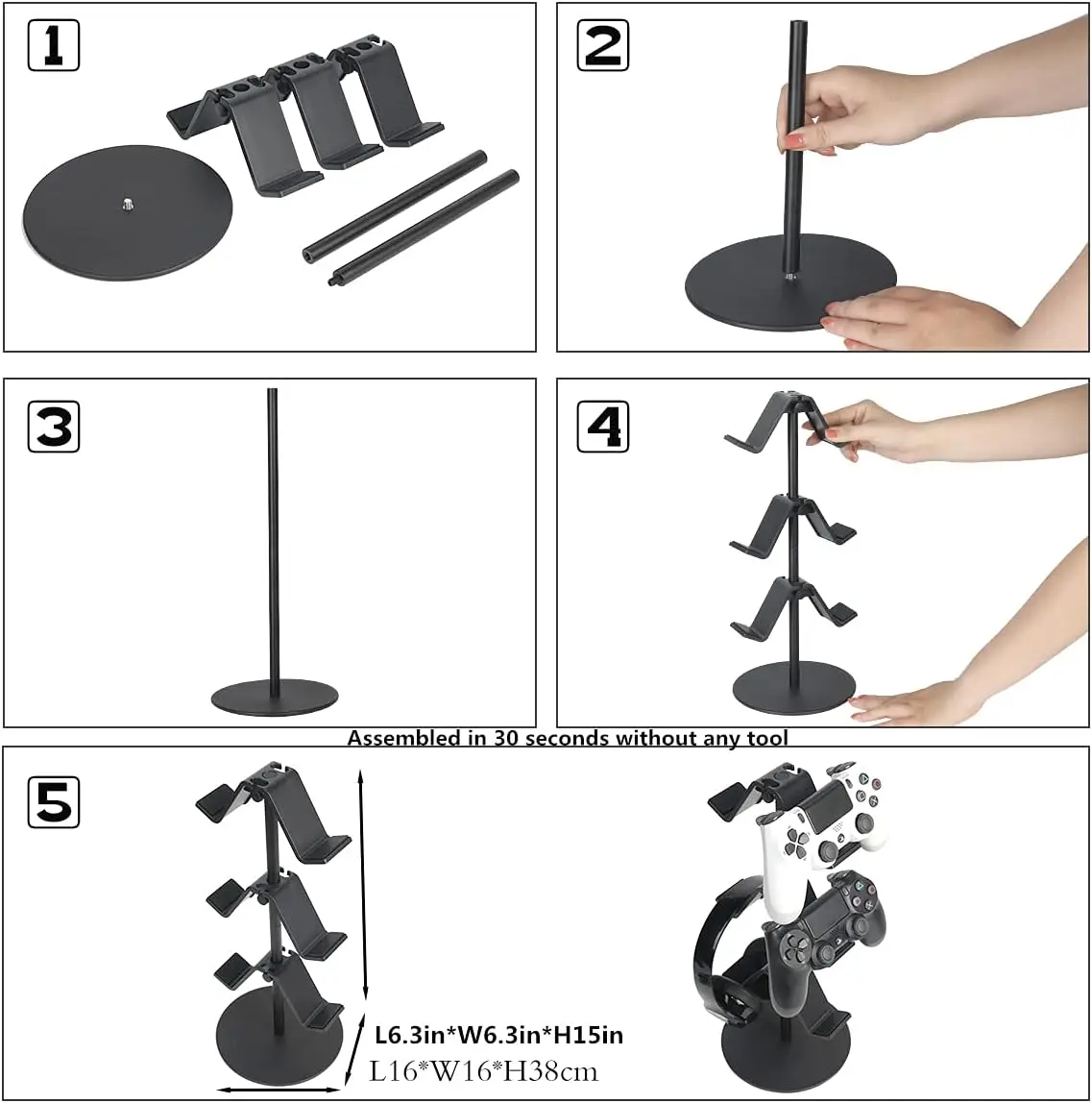 1

2

3

4

Assembled in 30 seconds without any tool

5

L6.3in*W6.3in*H15in
L16*W16*H38cm